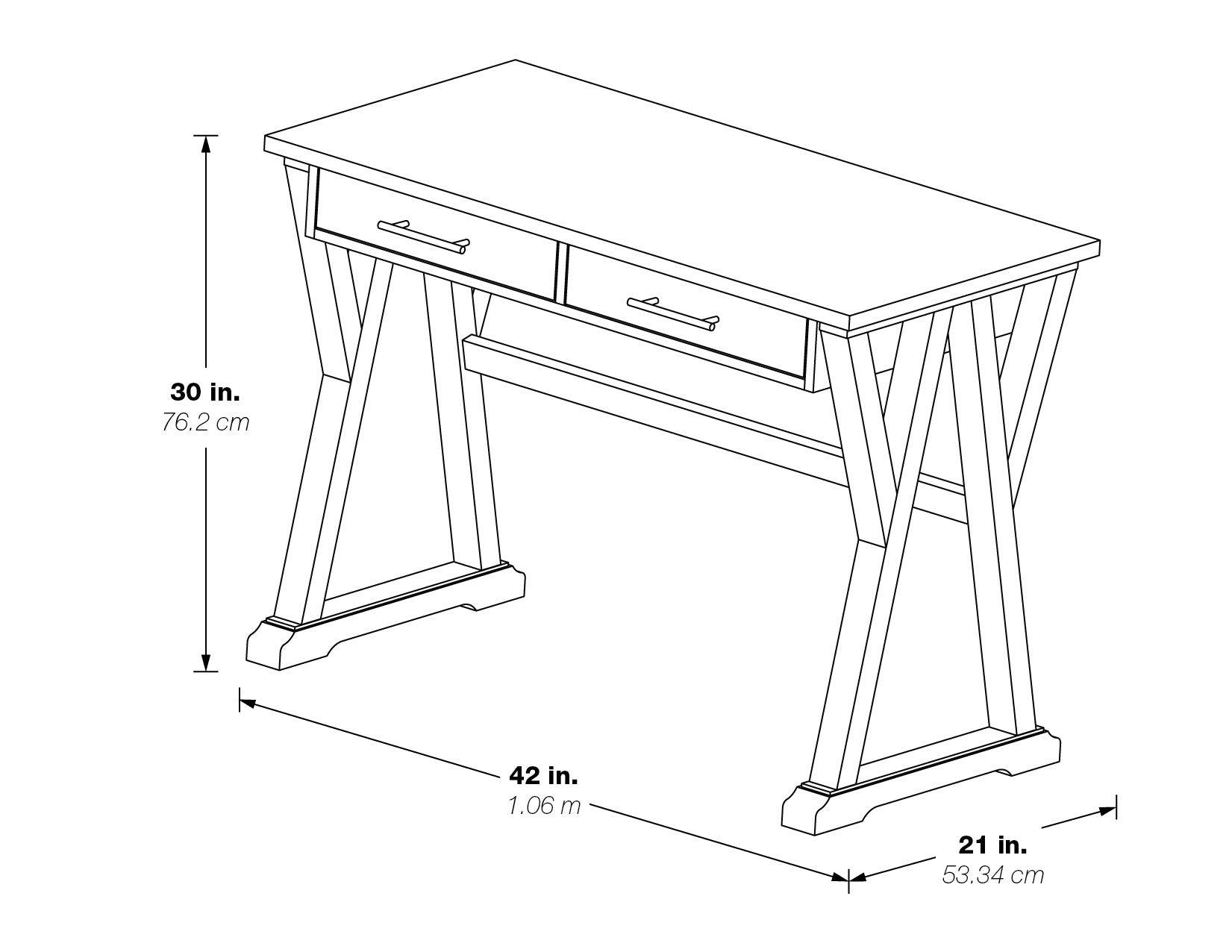 30 in.
76.2 cm

42 in.
1.06 m

21 in.
53.34 cm