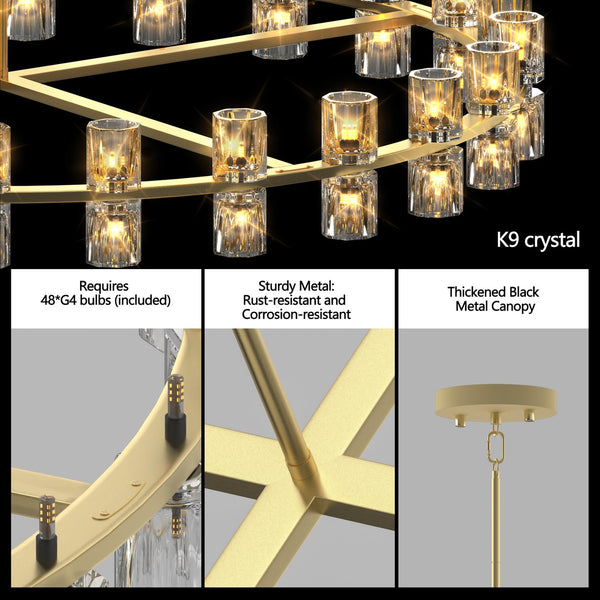 K9 crystal

Requires
48*G4 bulbs (included)

Sturdy Metal:
Rust-resistant and
Corrosion-resistant

Thickened Black
Metal Canopy