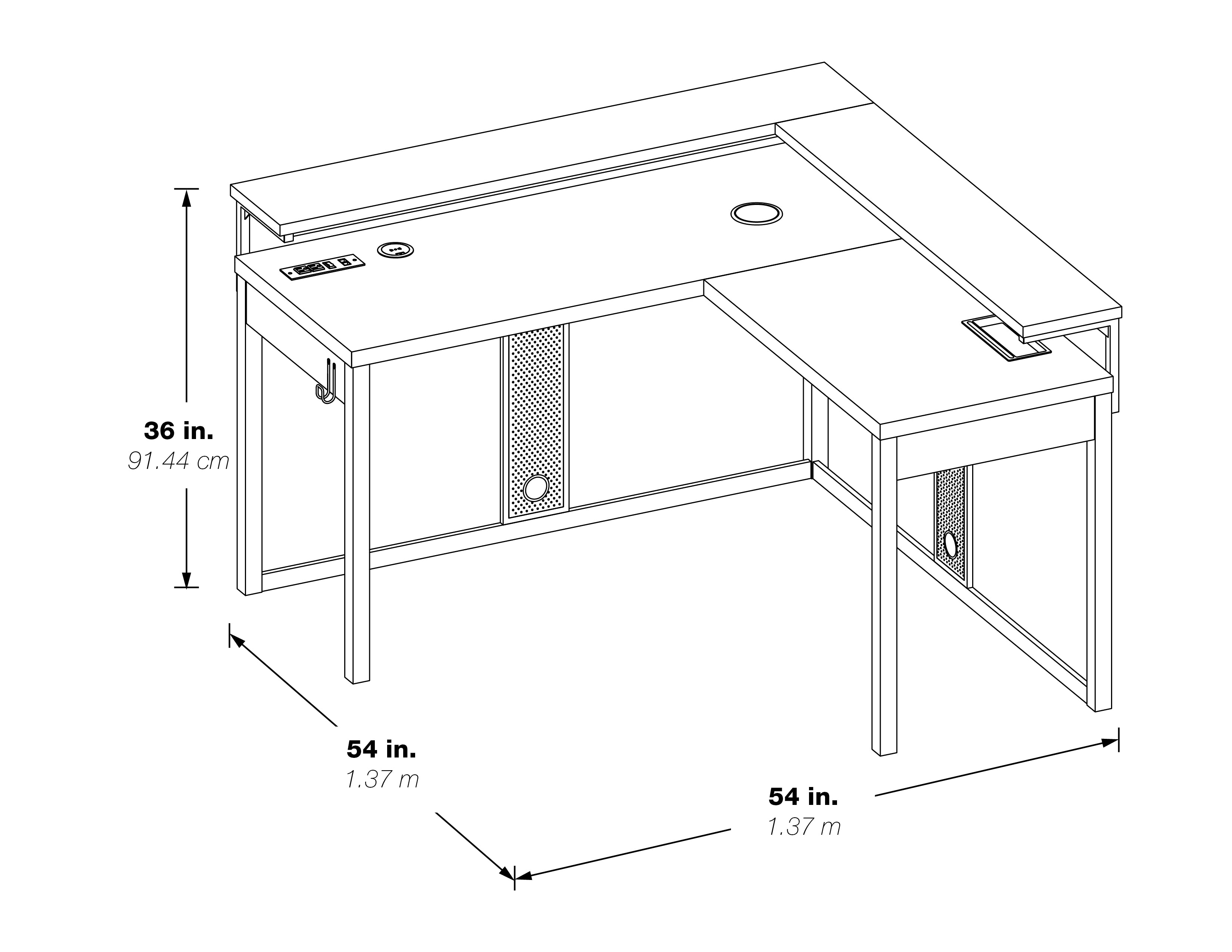 36 in.
91.44 cm

54 in.
1.37 m

54 in.
1.37 m