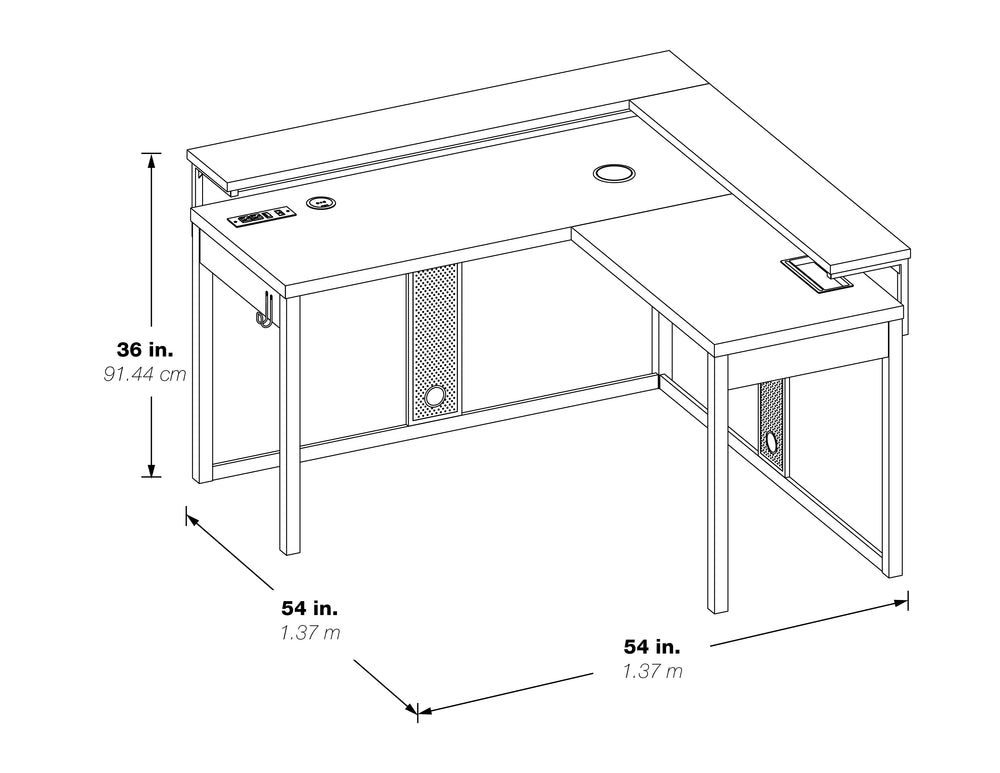 36 in.
91.44 cm

54 in.
1.37 m

54 in.
1.37 m