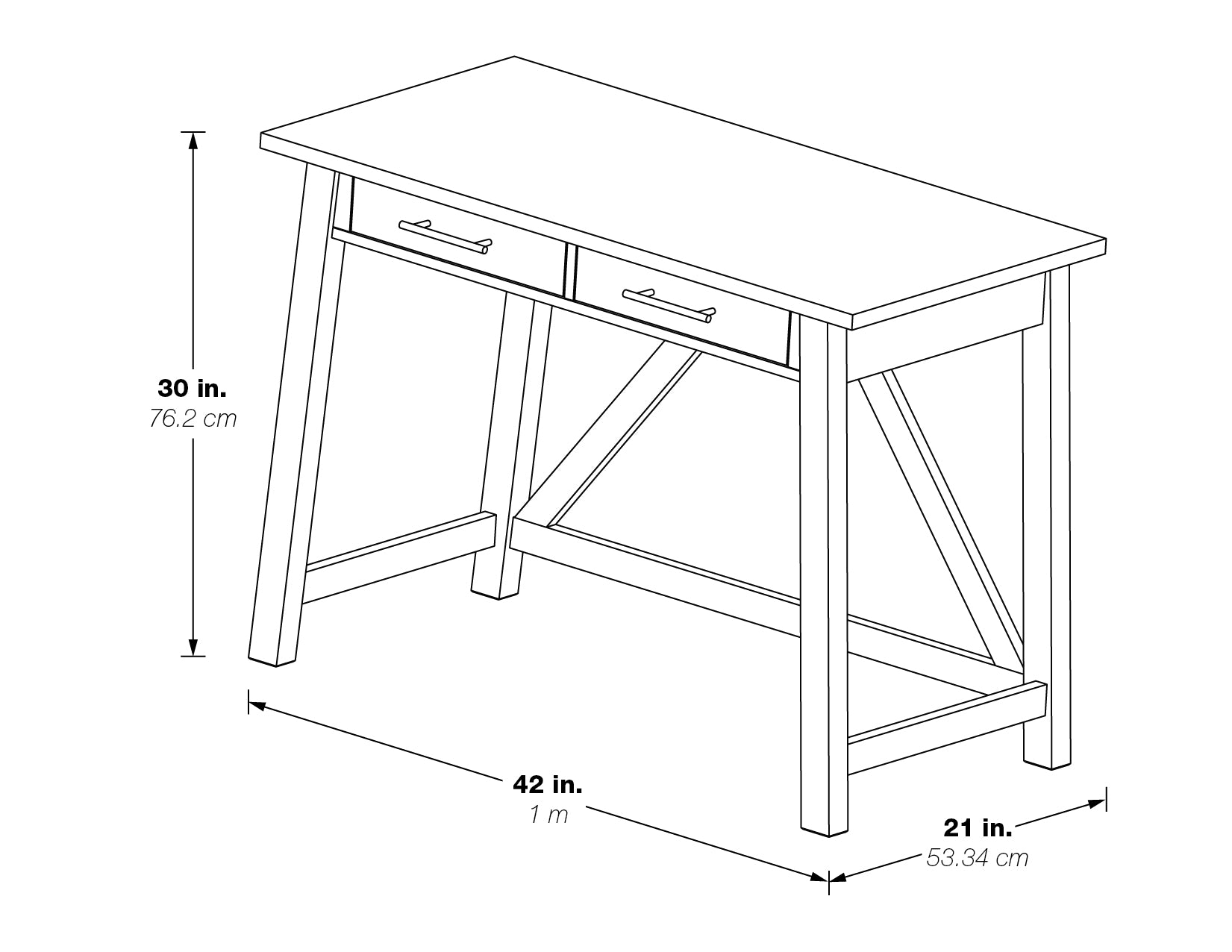 30 in.
76.2 cm

42 in.
1 m

21 in.
53.34 cm