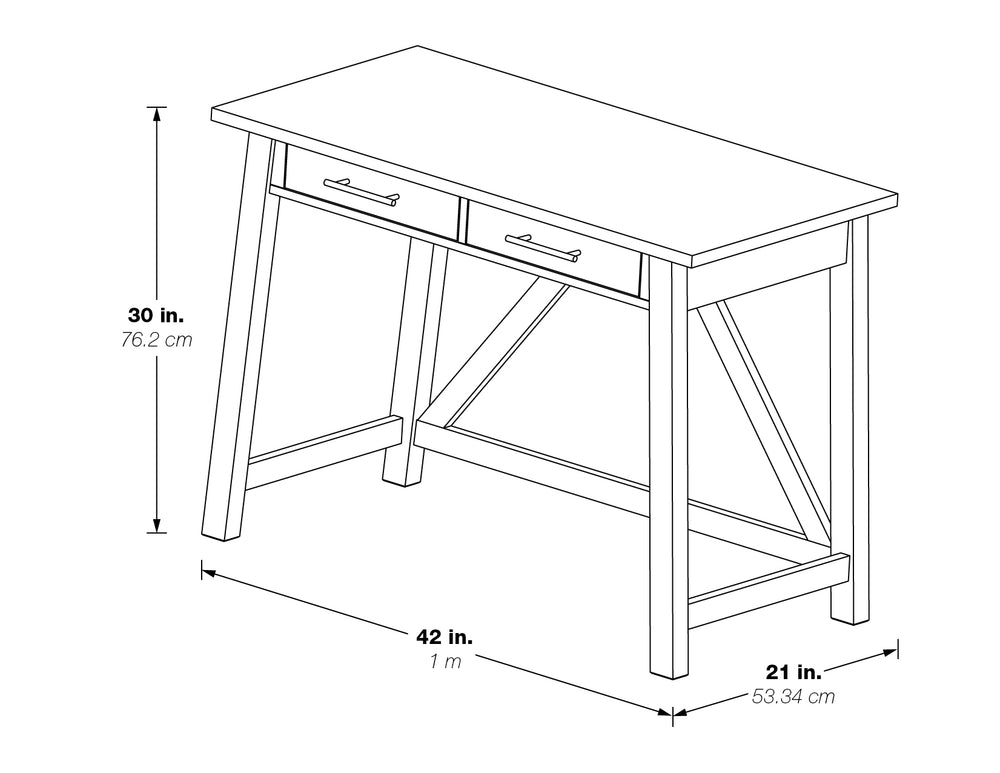 30 in.
76.2 cm

42 in.
1 m

21 in.
53.34 cm