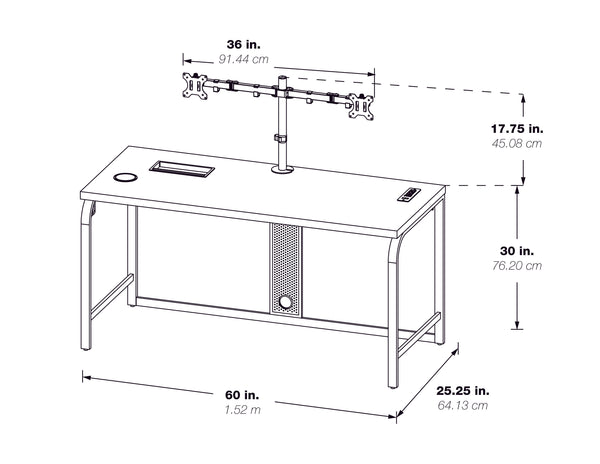 36 in.
91.44 cm

17.75 in.
45.08 cm

30 in.
76.20 cm

60 in.
1.52 m

25.25 in.
64.13 cm