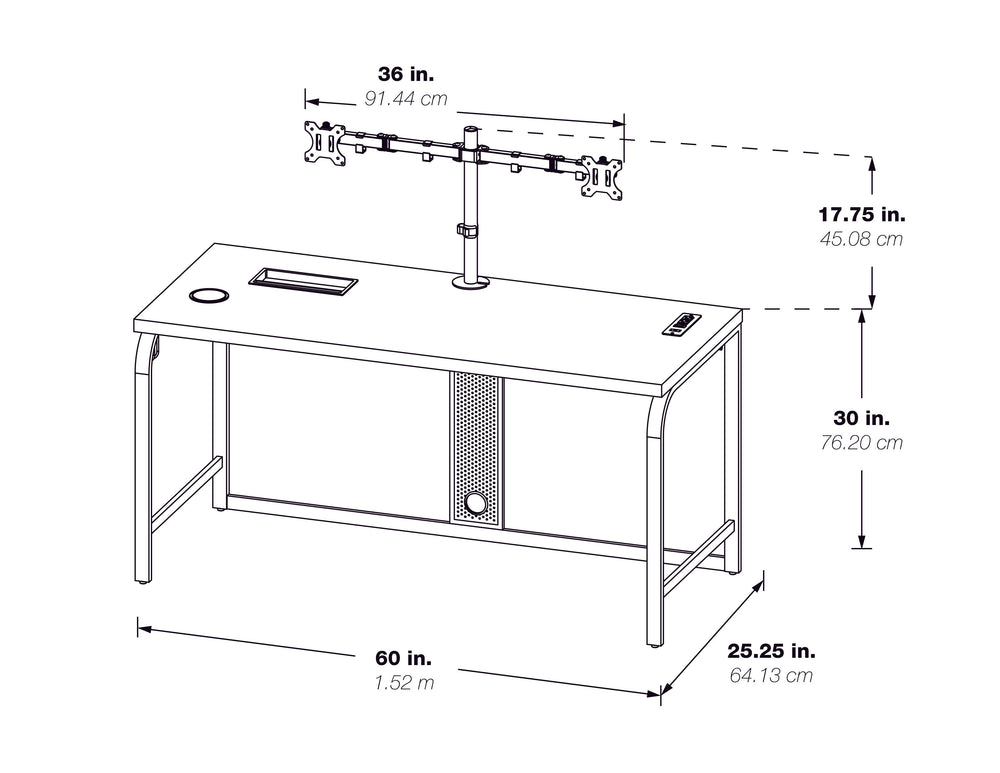 36 in.
91.44 cm

17.75 in.
45.08 cm

30 in.
76.20 cm

60 in.
1.52 m

25.25 in.
64.13 cm