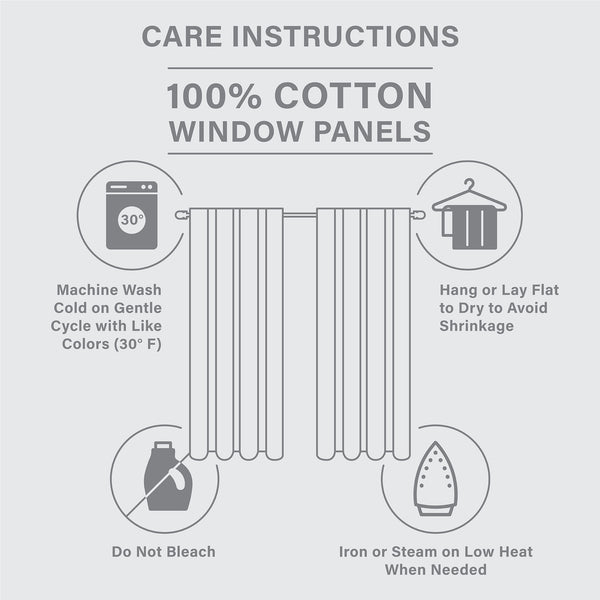 CARE INSTRUCTIONS

100% COTTON
WINDOW PANELS

30°

Machine Wash Cold on Gentle Cycle with Like Colors (30° F)

Hang or Lay Flat to Dry to Avoid Shrinkage

Do Not Bleach

Iron or Steam on Low Heat When Needed