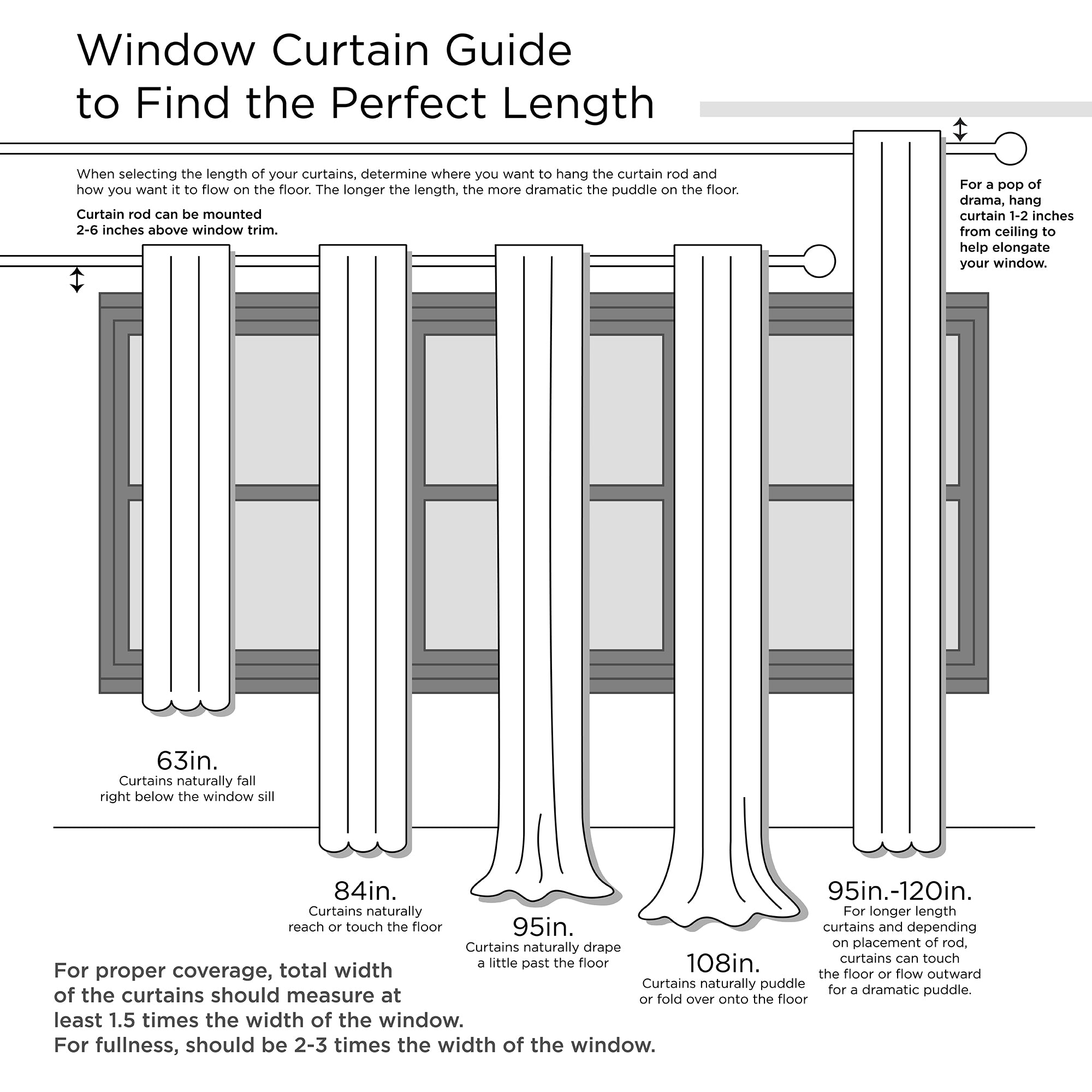 Window Curtain Guide
to Find the Perfect Length

When selecting the length of your curtains, determine where you want to hang the curtain rod and how you want it to flow on the floor. The longer the length, the more dramatic the puddle on the floor.

Curtain rod can be mounted 2-6 inches above window trim.

For a pop of drama, hang curtain 1-2 inches from ceiling to help elongate your window.

63in.
Curtains naturally fall right below the window sill

84in.
Curtains naturally reach or touch the floor

95in.
Curtains naturally drape a little past the floor

108in.
Curtains naturally puddle or fold over onto the floor

95in.-120in.
For longer length curtains and depending on placement of rod, curtains can touch the floor or flow outward for a dramatic puddle.

For proper coverage, total width of the curtains should measure at least 1.5 times the width of the window.
For fullness, should be 2-3 times the width of the window.