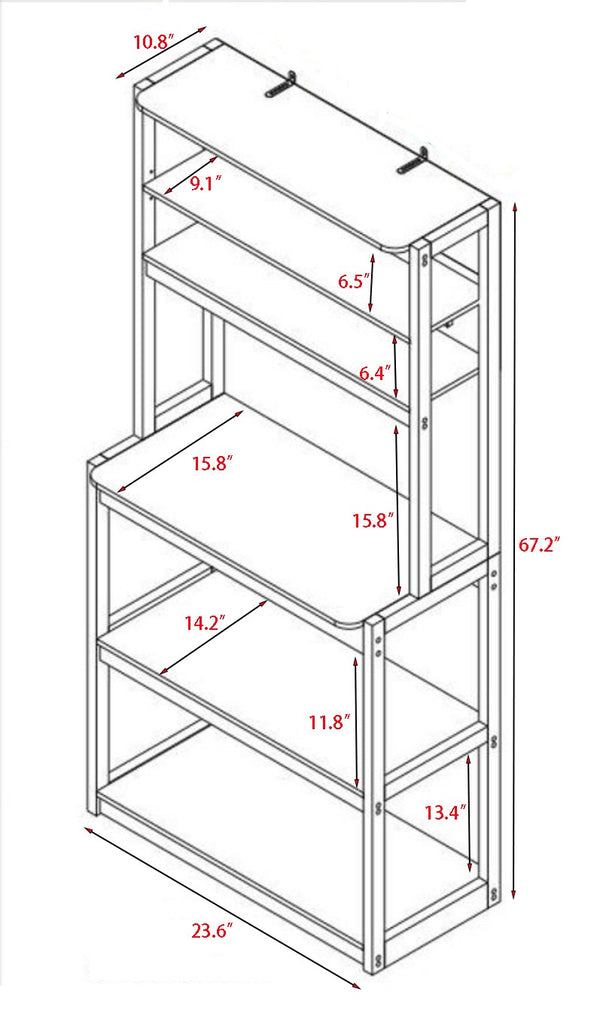 10.8″
9.1″
6.5″
6.4″
15.8″
15.8″
67.2″
14.2″
11.8″
13.4″
23.6″