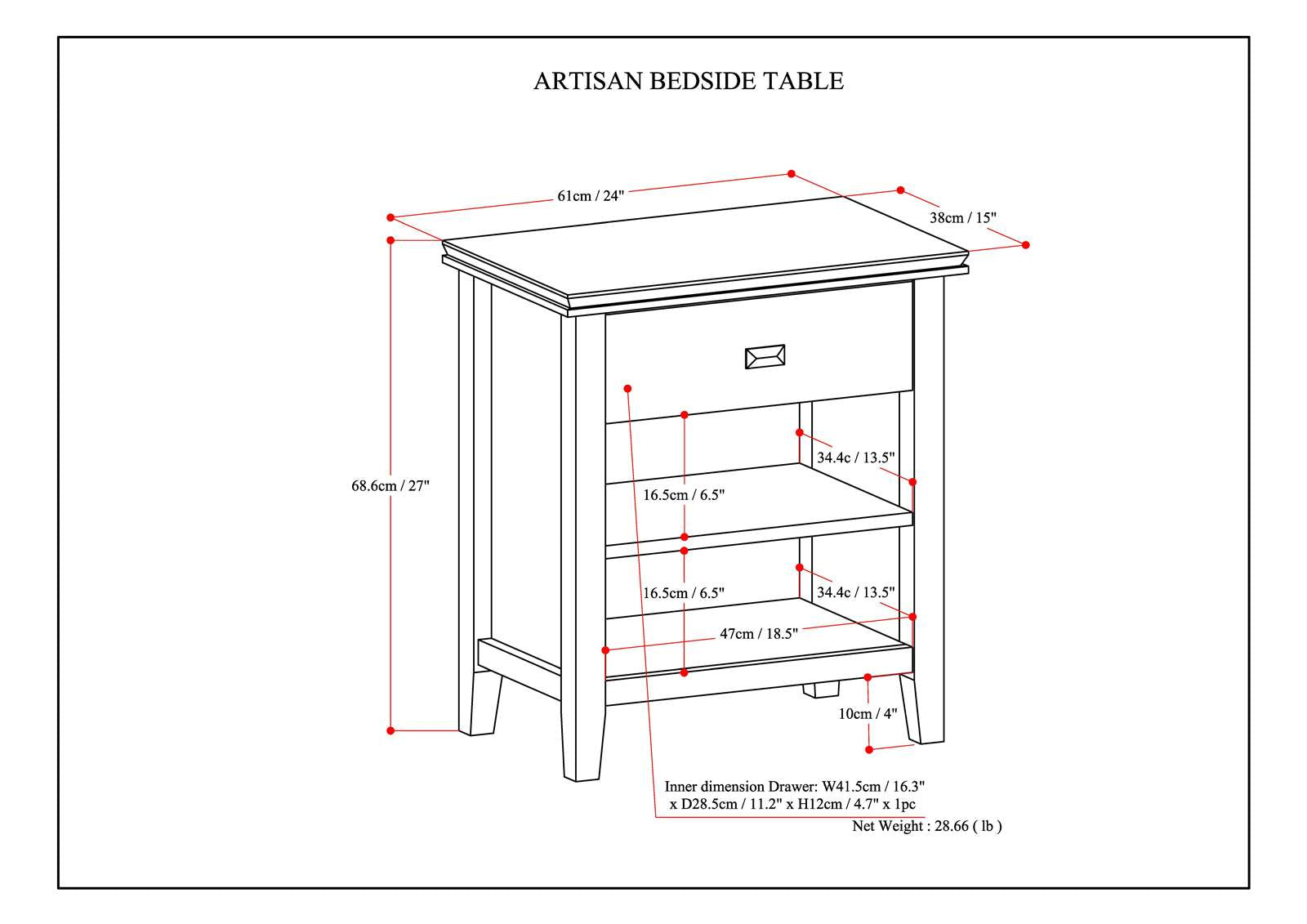 ARTISAN BEDSIDE TABLE

61cm / 24"

38cm / 15"

68.6cm / 27"

34.4c / 13.5"

16.5cm / 6.5"

16.5cm / 6.5"

34.4c / 13.5"

47cm / 18.5"

10cm / 4"

Inner dimension Drawer: W41.5cm / 16.3" x D28.5cm / 11.2" x H12cm / 4.7" x 1pc

Net Weight : 28.66 ( lb )