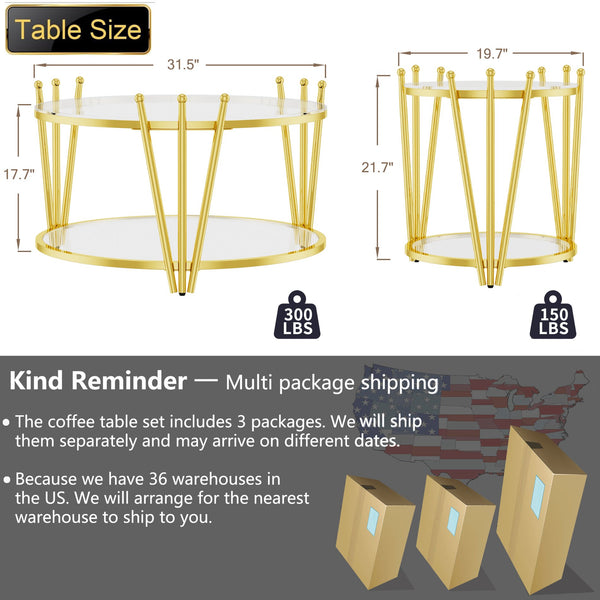 Table Size

31.5"

17.7"

300 LBS

19.7"

21.7"

150 LBS

Kind Reminder — Multi package shipping

• The coffee table set includes 3 packages. We will ship them separately and may arrive on different dates.

• Because we have 36 warehouses in the US. We will arrange for the nearest warehouse to ship to you.