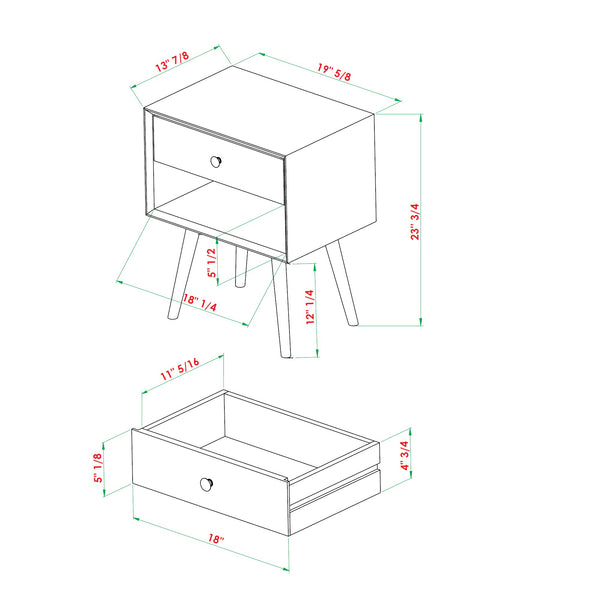 13" 7/8

19" 5/8

23" 3/4

5" 1/2

18" 1/4

12" 1/4

11" 5/16

5" 1/8

4" 3/4

18"