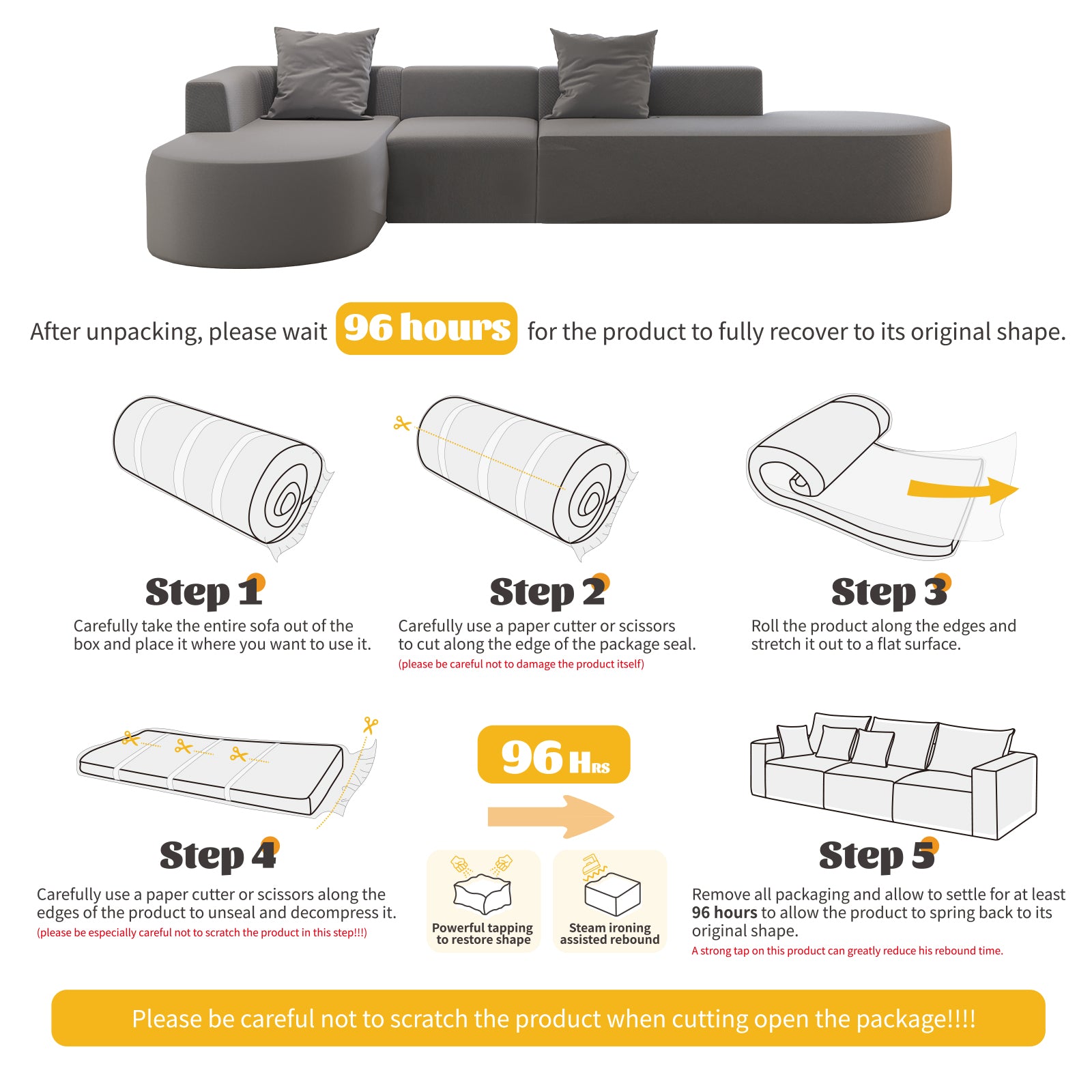 After unpacking, please wait 96 hours for the product to fully recover to its original shape.

Step 1
Carefully take the entire sofa out of the box and place it where you want to use it.

Step 2
Carefully use a paper cutter or scissors to cut along the edge of the package seal.
(please be careful not to damage the product itself)

Step 3
Roll the product along the edges and stretch it out to a flat surface.

Step 4
Carefully use a paper cutter or scissors along the edges of the product to unseal and decompress it.
(please be especially careful not to scratch the product in this step!!!)

96 HRS

Powerful tapping to restore shape

Steam ironing assisted rebound

Step 5
Remove all packaging and allow to settle for at least 96 hours to allow the product to spring back to its original shape.
A strong tap on this product can greatly reduce his rebound time.

Please be careful not to scratch the product when cutting open the package!!!!