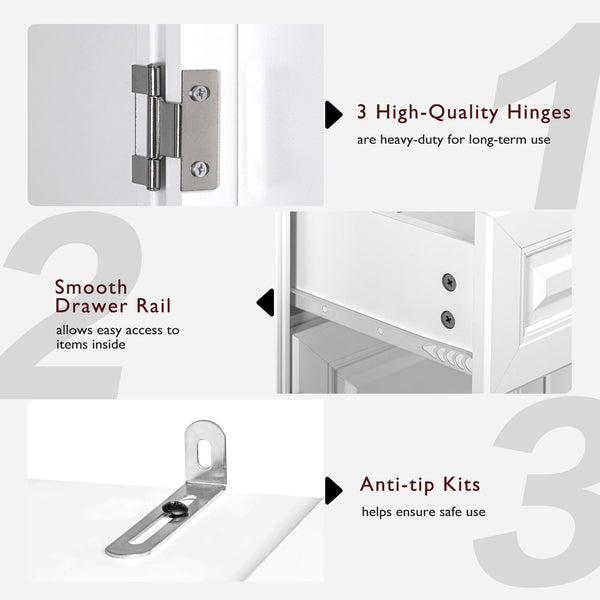 1

3 High-Quality Hinges
are heavy-duty for long-term use

2

Smooth Drawer Rail
allows easy access to items inside

3

Anti-tip Kits
helps ensure safe use