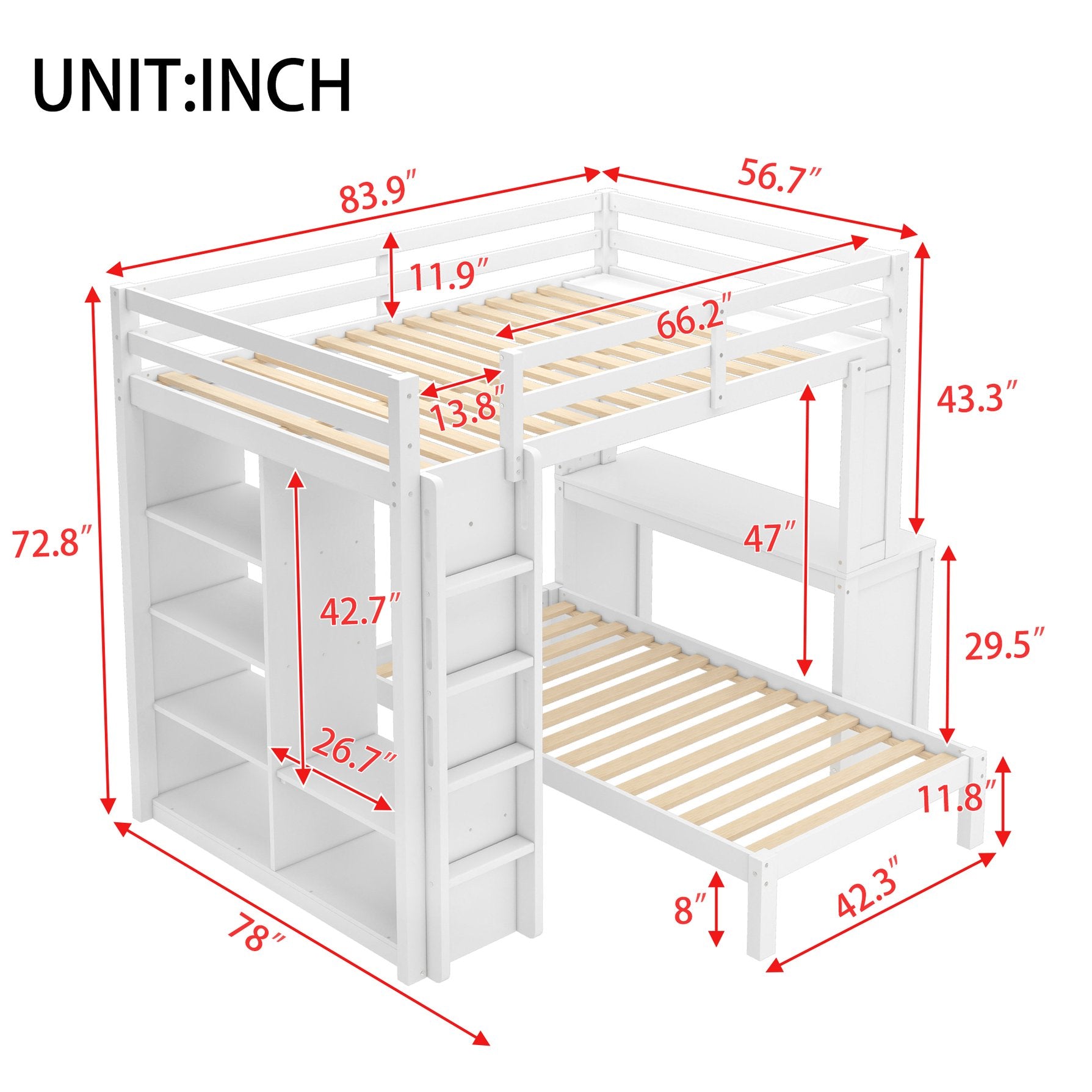 UNIT:INCH

83.9″

56.7″

11.9″

66.2″

13.8″

43.3″

72.8″

47″

42.7″

29.5″

26.7″

11.8″

8″

42.3″

78″