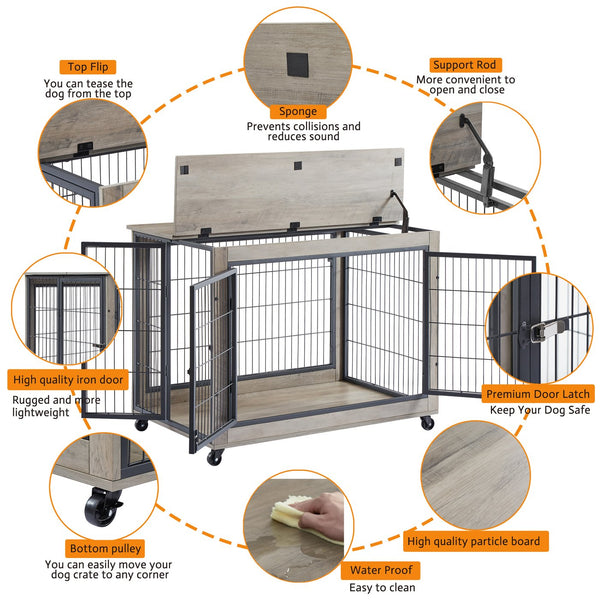 Top Flip
You can tease the dog from the top

Sponge
Prevents collisions and reduces sound

Support Rod
More convenient to open and close

High quality iron door
Rugged and more lightweight

Premium Door Latch
Keep Your Dog Safe

Bottom pulley
You can easily move your dog crate to any corner

Water Proof
Easy to clean

High quality particle board