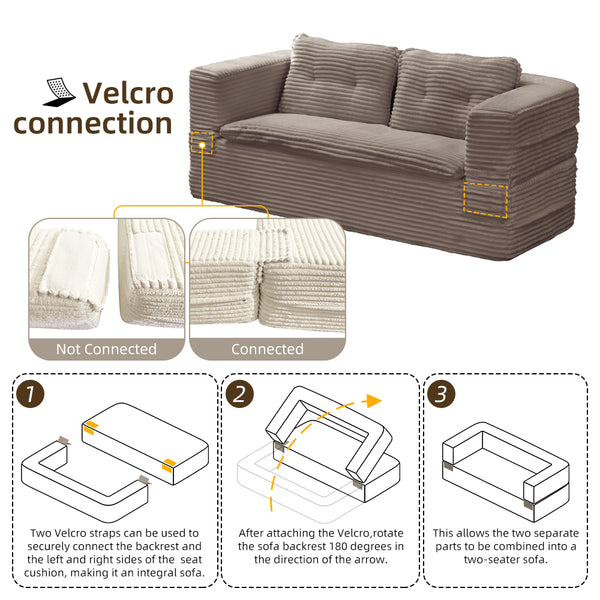 Velcro connection

Not Connected

Connected

1

Two Velcro straps can be used to securely connect the backrest and the left and right sides of the seat cushion, making it an integral sofa.

2

After attaching the Velcro,rotate the sofa backrest 180 degrees in the direction of the arrow.

3

This allows the two separate parts to be combined into a two-seater sofa.