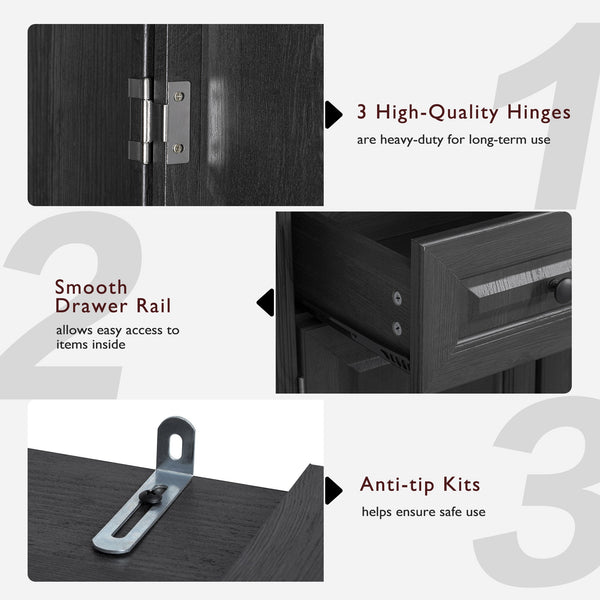 1

3 High-Quality Hinges

are heavy-duty for long-term use

2

Smooth Drawer Rail

allows easy access to items inside

3

Anti-tip Kits

helps ensure safe use