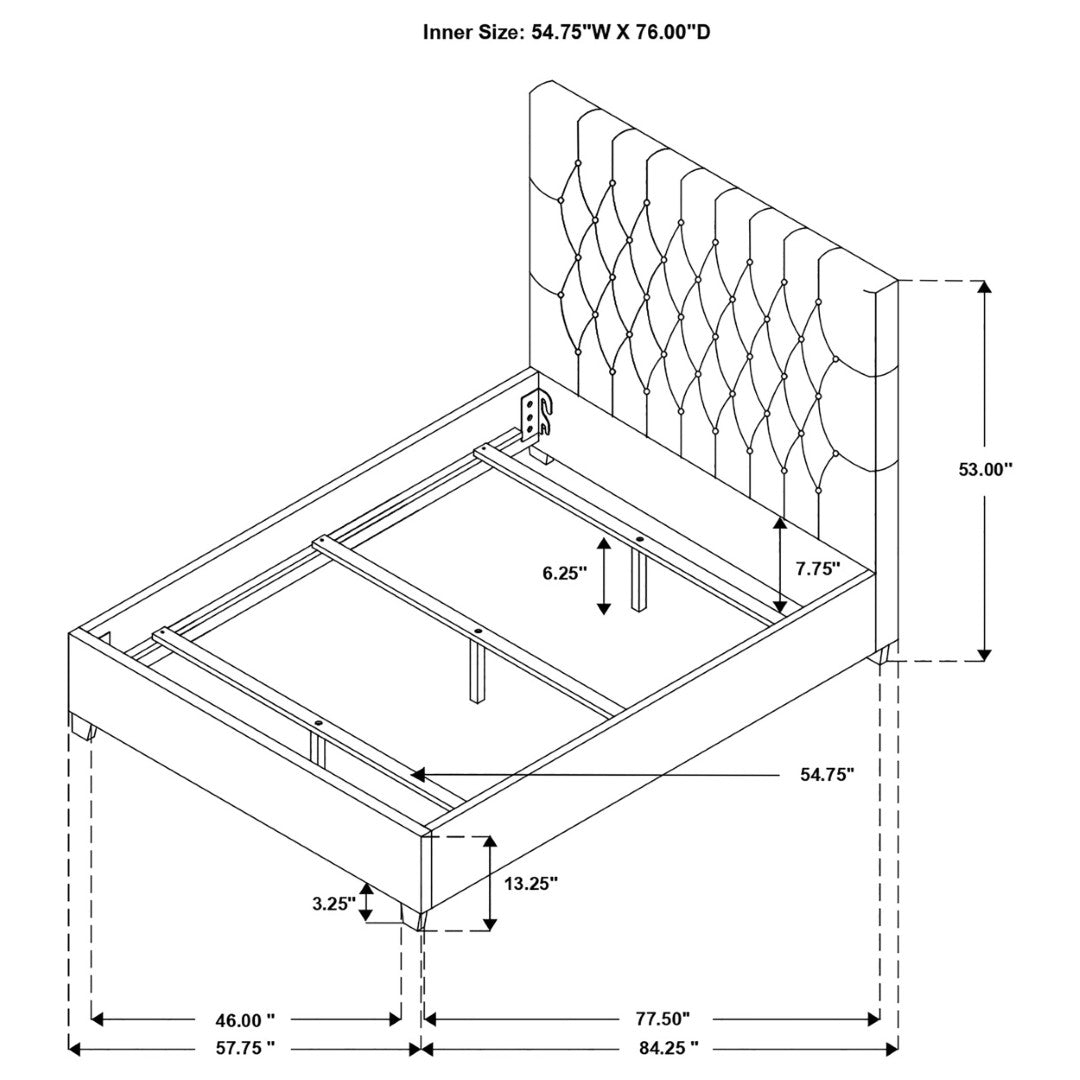 Inner Size: 54.75"W X 76.00"D

53.00"

6.25"

7.75"

54.75"

13.25"

3.25"

46.00 "

77.50"

57.75 "

84.25 "