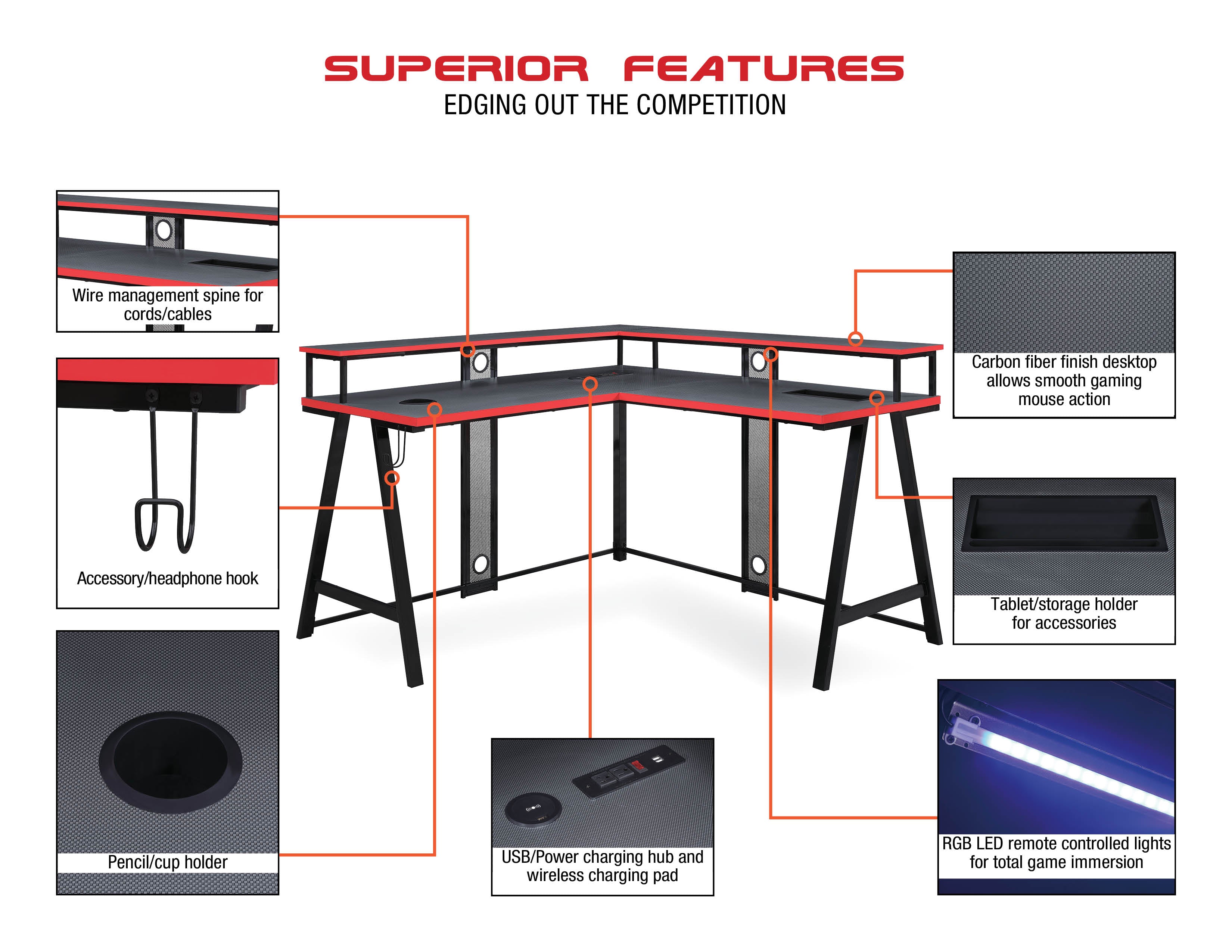 SUPERIOR FEATURES
EDGING OUT THE COMPETITION

Wire management spine for cords/cables

Accessory/headphone hook

Pencil/cup holder

USB/Power charging hub and wireless charging pad

Carbon fiber finish desktop allows smooth gaming mouse action

Tablet/storage holder for accessories

RGB LED remote controlled lights for total game immersion