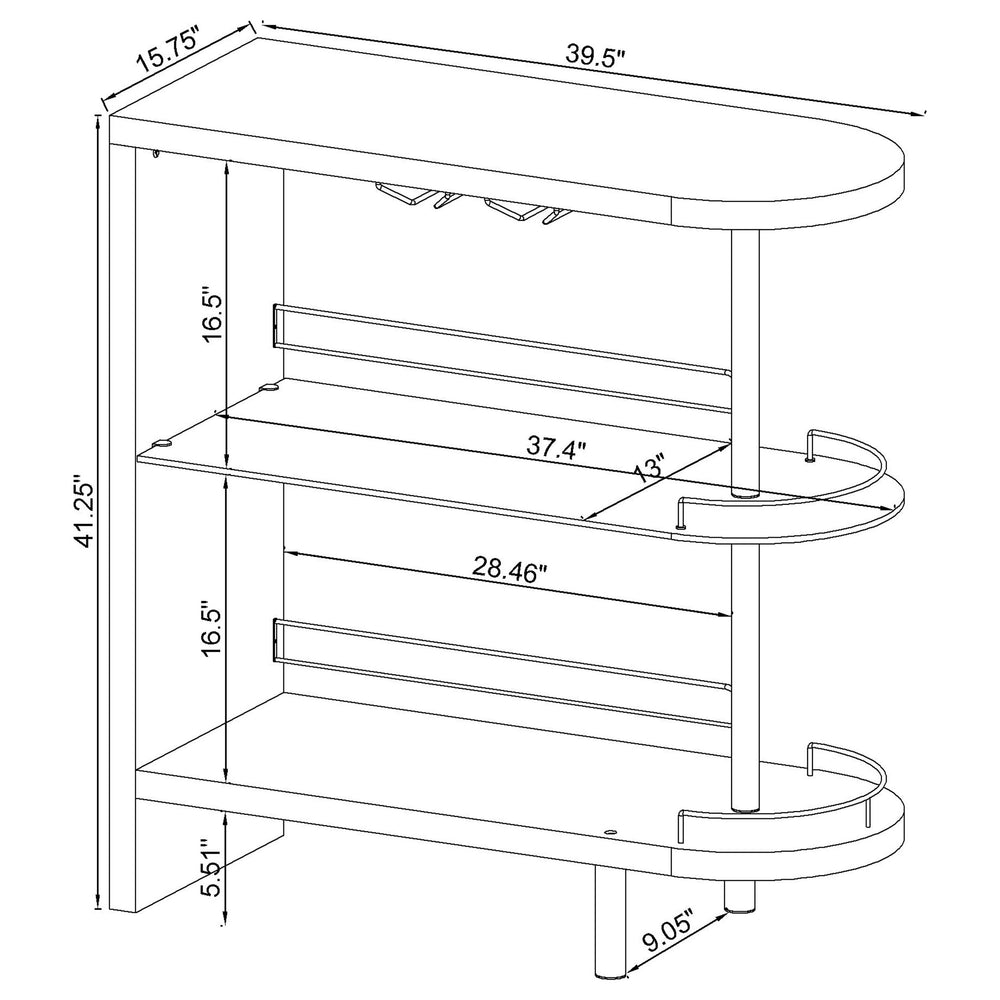 15.75"
39.5"
41.25"
16.5"
37.4"
13"
28.46"
16.5"
5.51"
9.05"