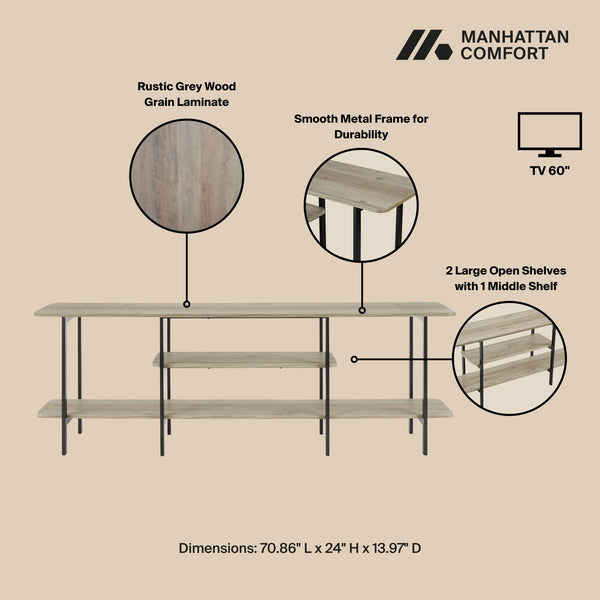 MANHATTAN COMFORT

Rustic Grey Wood Grain Laminate

Smooth Metal Frame for Durability

TV 60"

2 Large Open Shelves with 1 Middle Shelf

Dimensions: 70.86" L x 24" H x 13.97" D