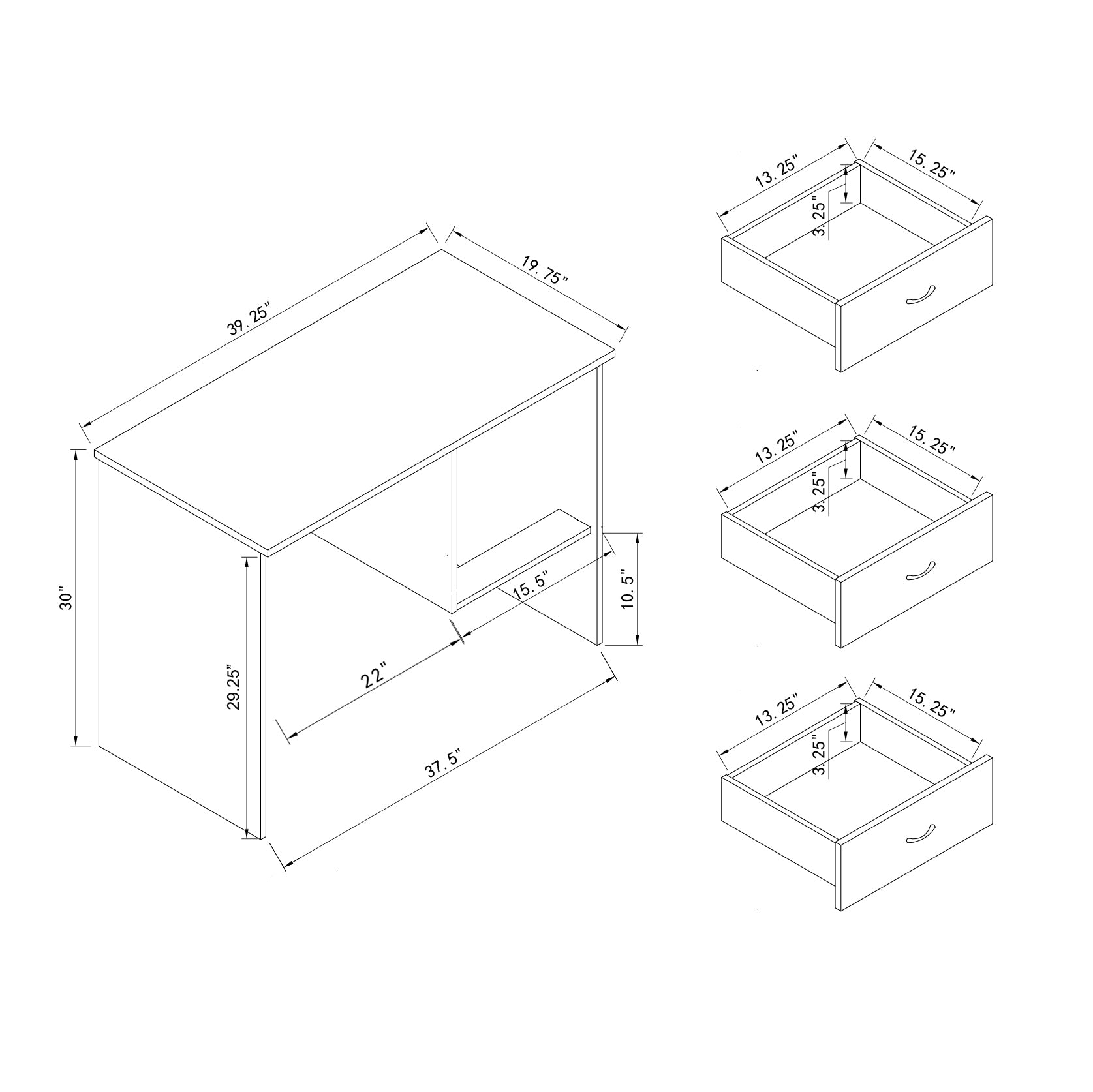 39. 25"
19. 75"
30"
29.25"
15. 5"
10. 5"
22"
37. 5"
13. 25"
15. 25"
3. 25"
13. 25"
15. 25"
3. 25"
13. 25"
15. 25"
3. 25"