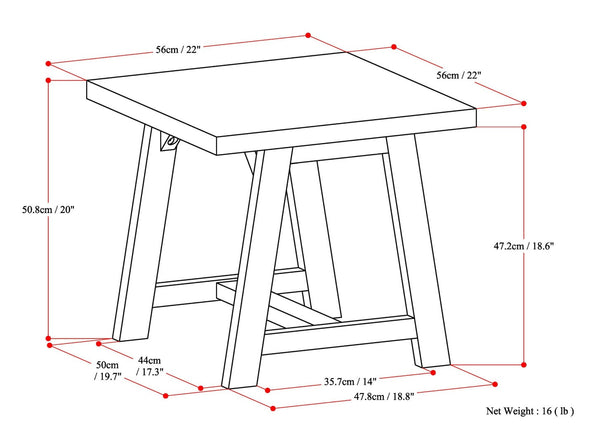 56cm / 22"

56cm / 22"

50.8cm / 20"

47.2cm / 18.6"

50cm / 19.7"

44cm / 17.3"

35.7cm / 14"

47.8cm / 18.8"

Net Weight : 16 ( lb )