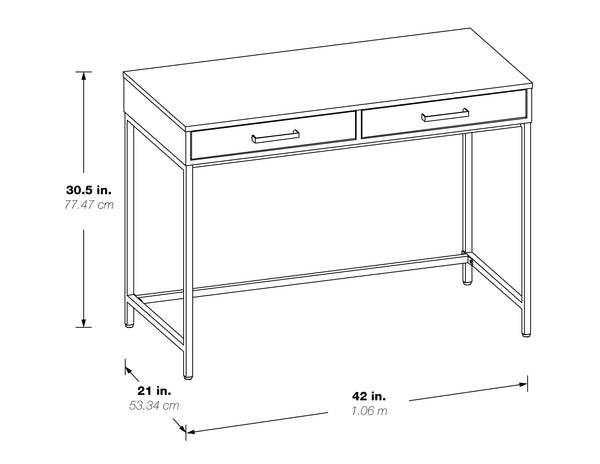 30.5 in.
77.47 cm

21 in.
53.34 cm

42 in.
1.06 m