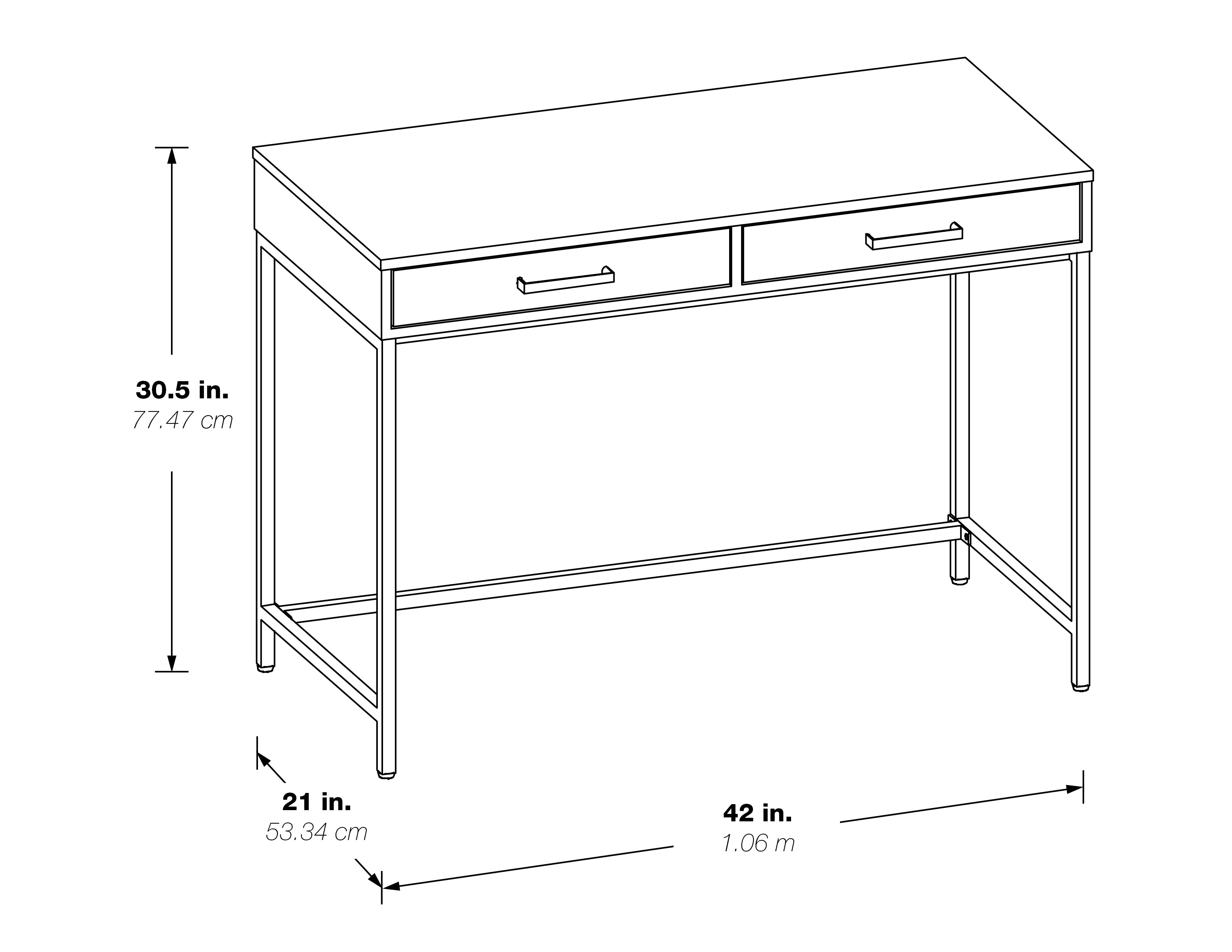 30.5 in.
77.47 cm

21 in.
53.34 cm

42 in.
1.06 m