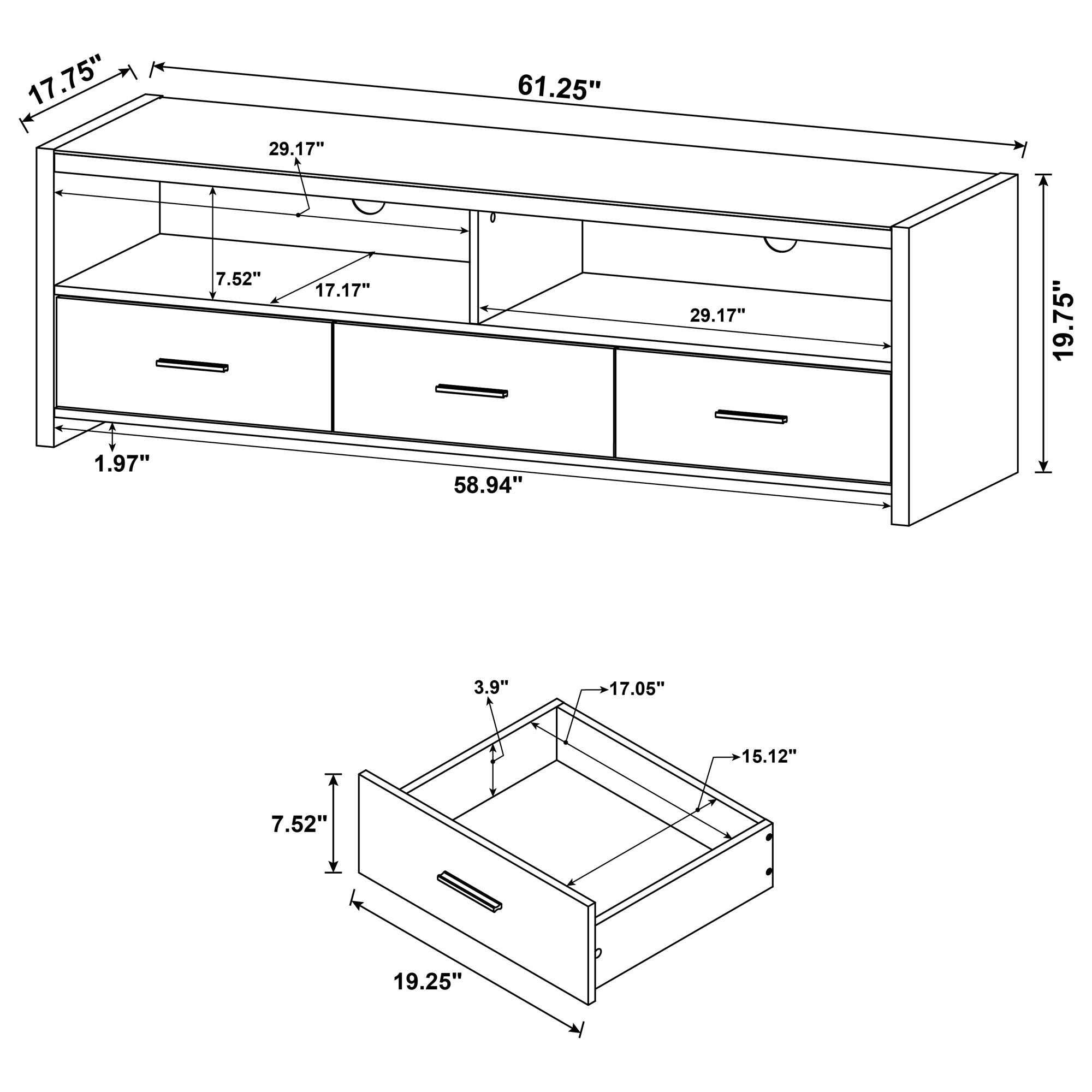 17.75"
61.25"
29.17"
7.52"
17.17"
29.17"
19.75"
1.97"
58.94"

3.9"
17.05"
15.12"
7.52"
19.25"