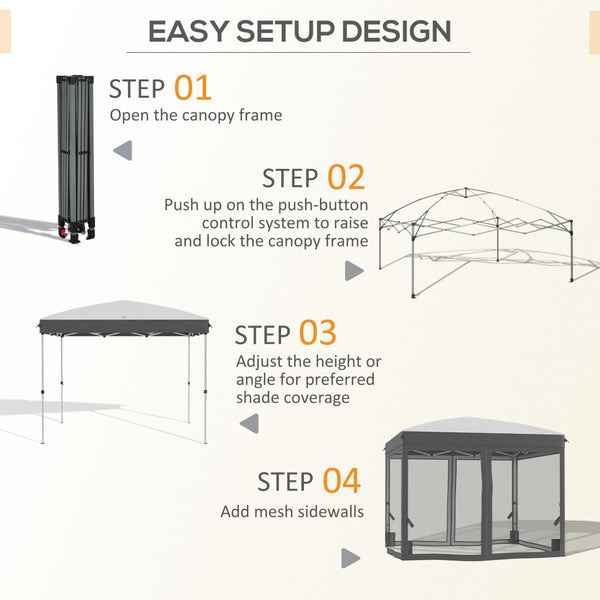 EASY SETUP DESIGN

STEP 01
Open the canopy frame

STEP 02
Push up on the push-button control system to raise and lock the canopy frame

STEP 03
Adjust the height or angle for preferred shade coverage

STEP 04
Add mesh sidewalls