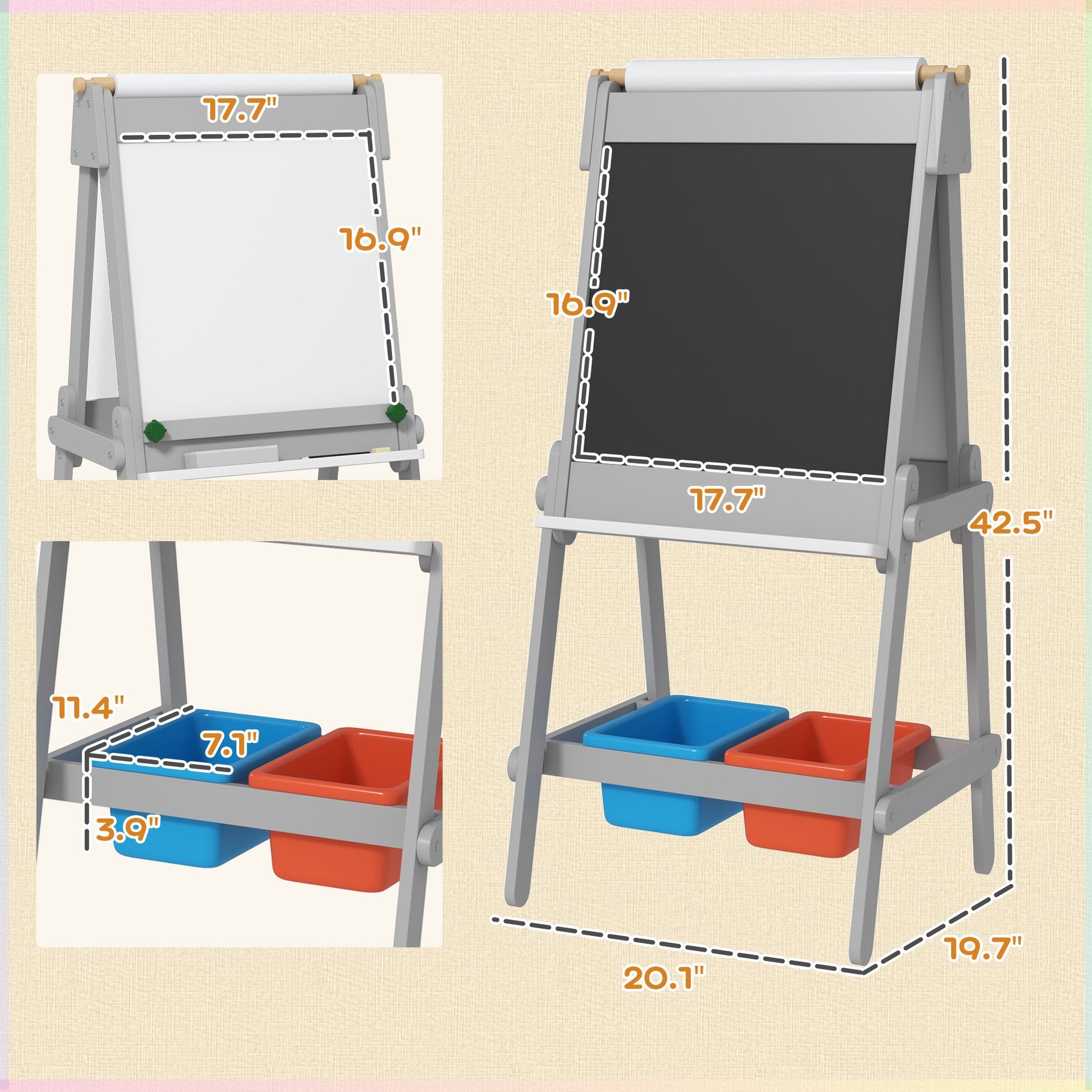 17.7"

16.9"

11.4"

7.1"

3.9"

16.9"

17.7"

42.5"

19.7"

20.1"