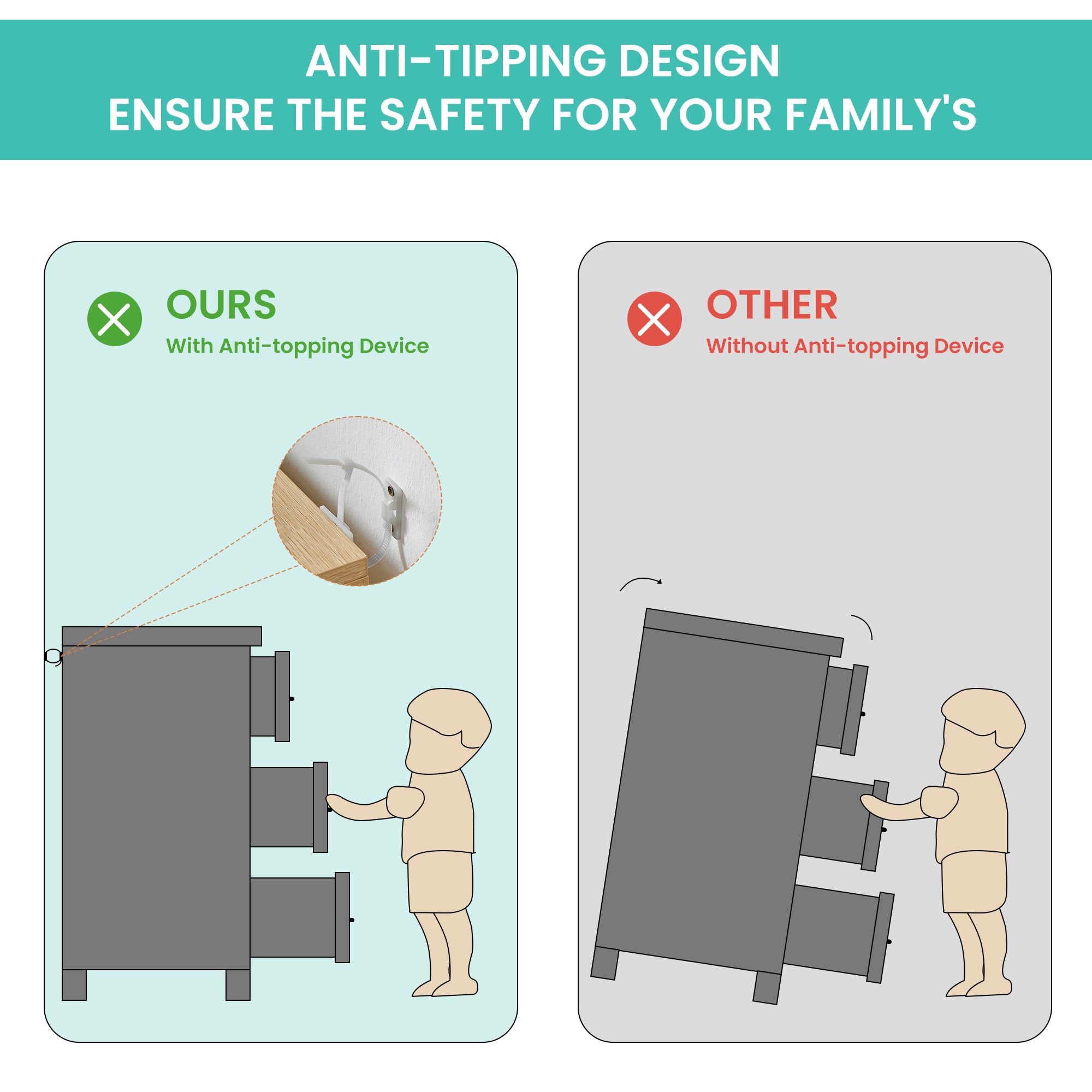 ANTI-TIPPING DESIGN
ENSURE THE SAFETY FOR YOUR FAMILY'S

OURS
With Anti-topping Device

OTHER
Without Anti-topping Device