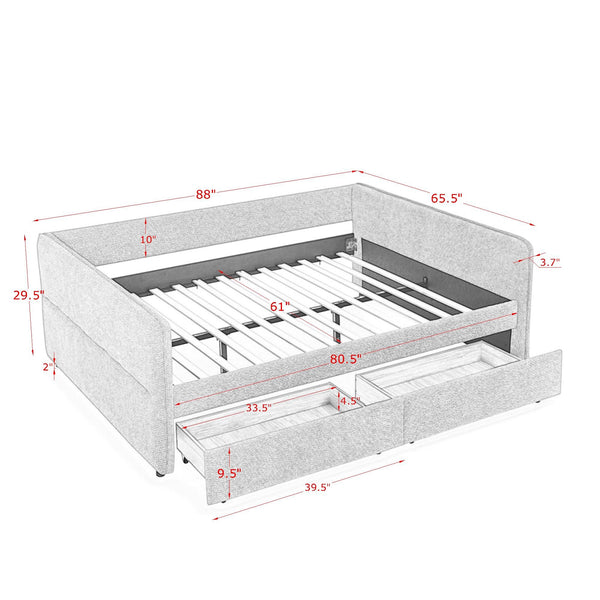 88"
65.5"
10"
3.7"
29.5"
61"
80.5"
2"
33.5"
4.5"
9.5"
39.5"