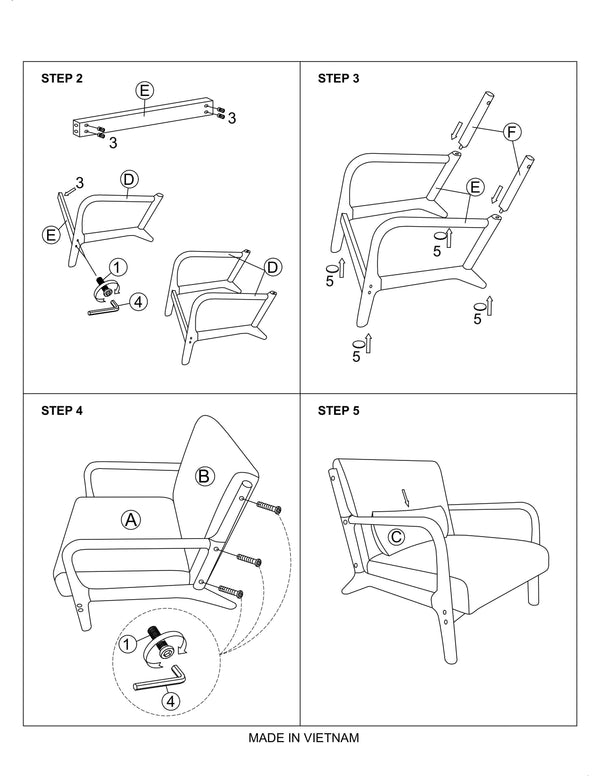 STEP 2

E

3

3

3

D

E

1

4

D

STEP 3

F

E

5

5

5

5

STEP 4

B

A

1

4

STEP 5

C

MADE IN VIETNAM