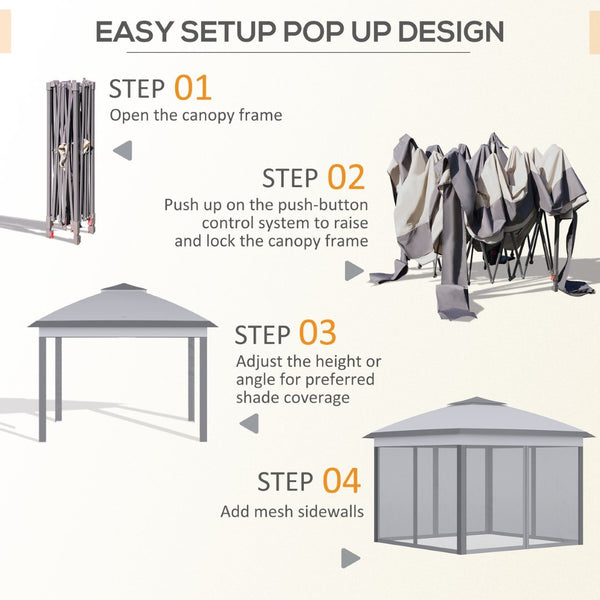 EASY SETUP POP UP DESIGN

STEP 01
Open the canopy frame

STEP 02
Push up on the push-button control system to raise and lock the canopy frame

STEP 03
Adjust the height or angle for preferred shade coverage

STEP 04
Add mesh sidewalls