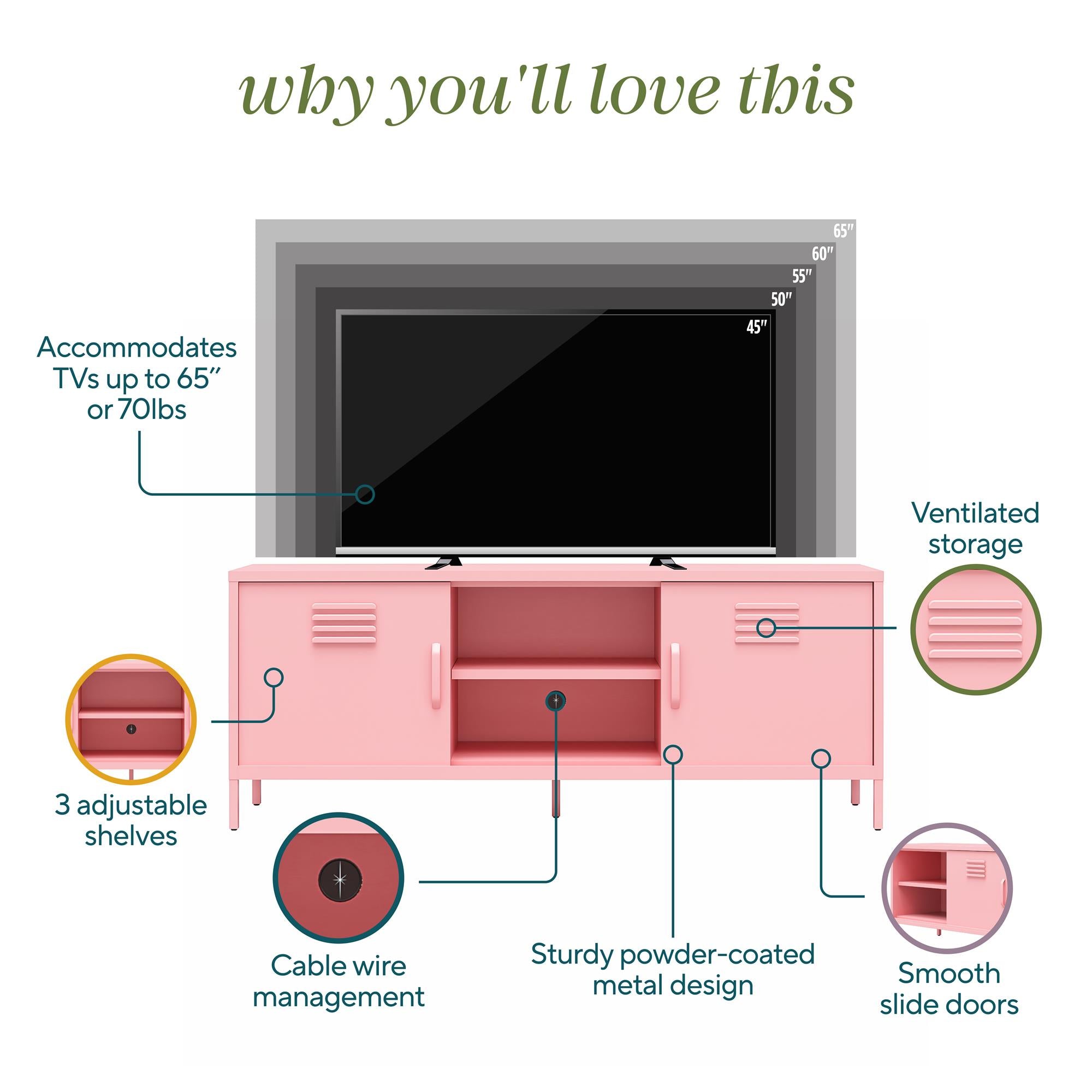 why you'll love this

65″
60″
55″
50″
45″

Accommodates TVs up to 65″ or 70lbs

Ventilated storage

3 adjustable shelves

Cable wire management

Sturdy powder-coated metal design

Smooth slide doors