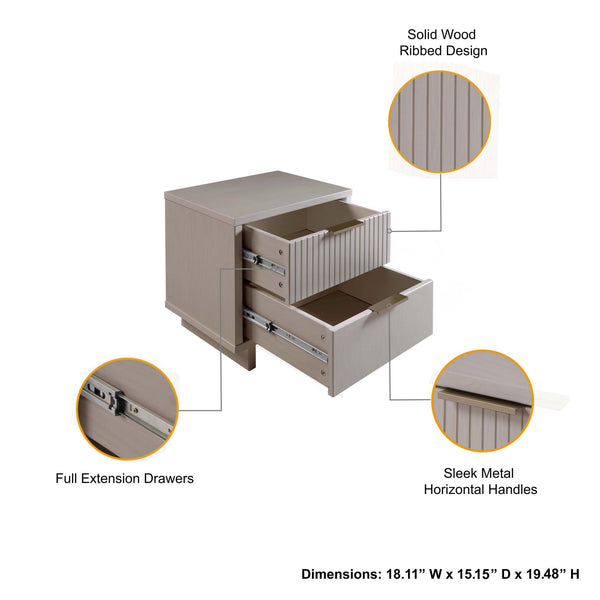 Solid Wood
Ribbed Design

Full Extension Drawers

Sleek Metal
Horizontal Handles

Dimensions: 18.11” W x 15.15” D x 19.48” H