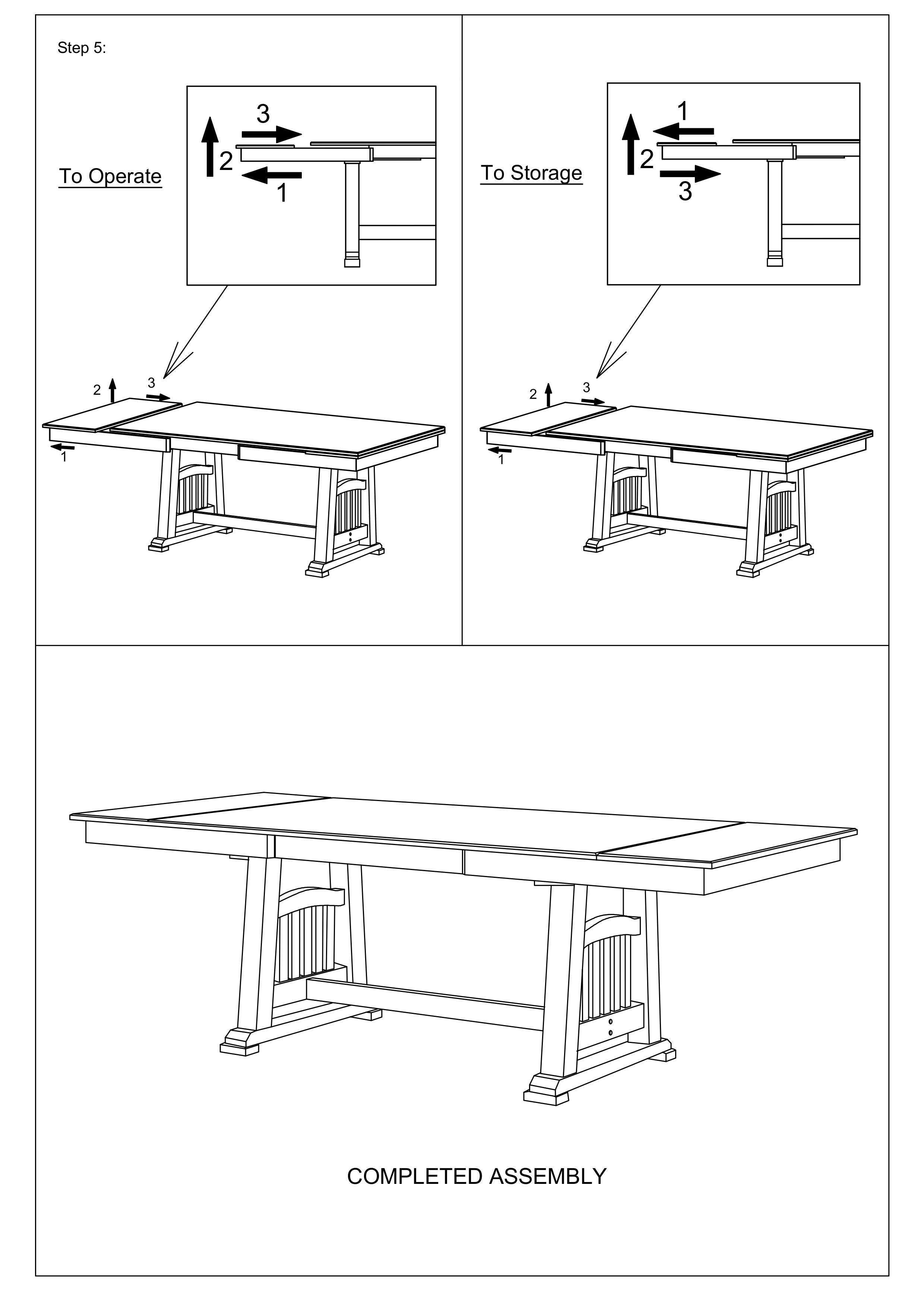 Step 5:

To Operate

3
2
1

2
3
1

To Storage

1
2
3

2
3
1

COMPLETED ASSEMBLY