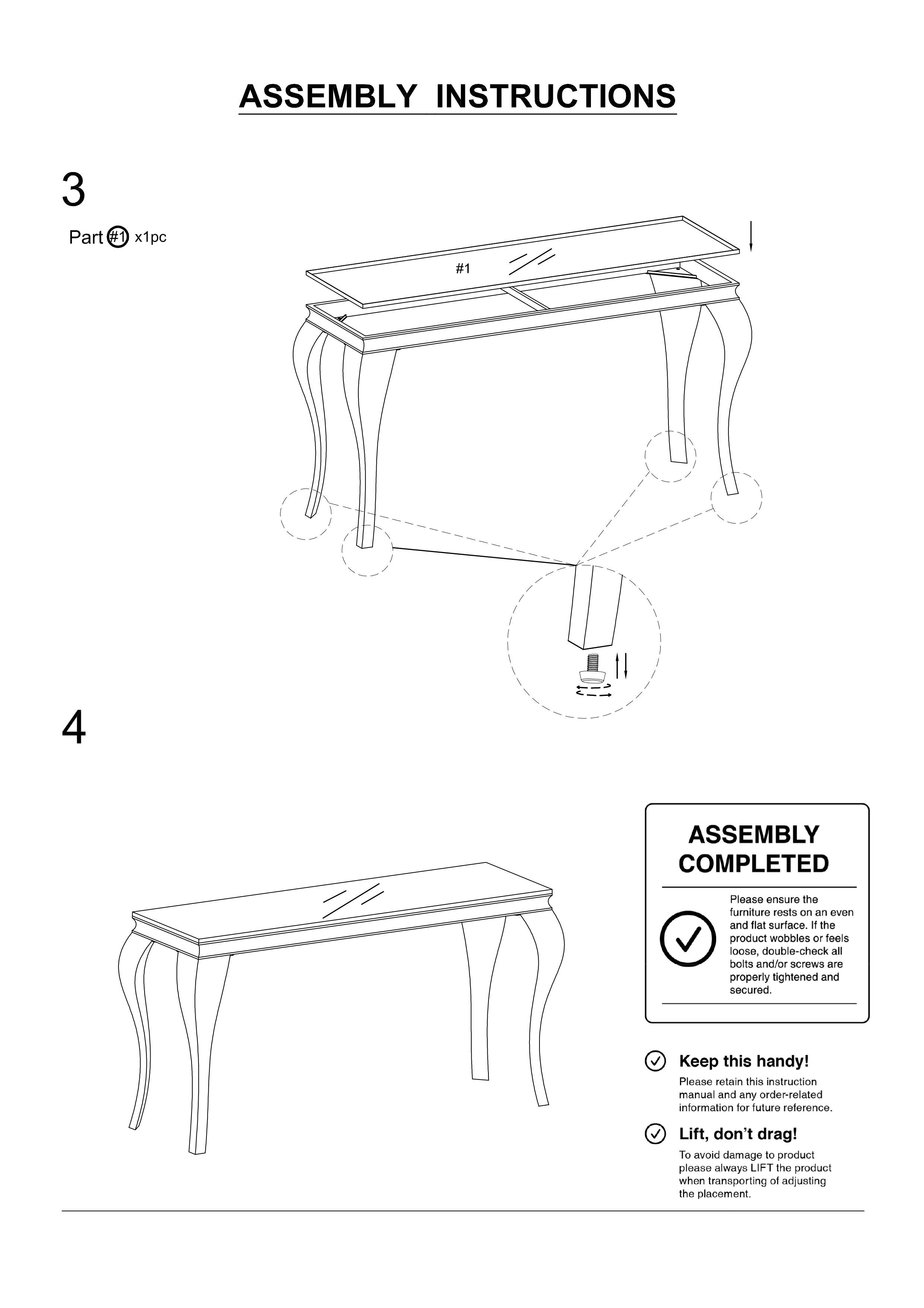 ASSEMBLY INSTRUCTIONS

3

Part #1 x1pc

#1

4

ASSEMBLY COMPLETED

Please ensure the furniture rests on an even and flat surface. If the product wobbles or feels loose, double-check all bolts and/or screws are properly tightened and secured.

Keep this handy!

Please retain this instruction manual and any order-related information for future reference.

Lift, don't drag!

To avoid damage to product please always LIFT the product when transporting of adjusting the placement.