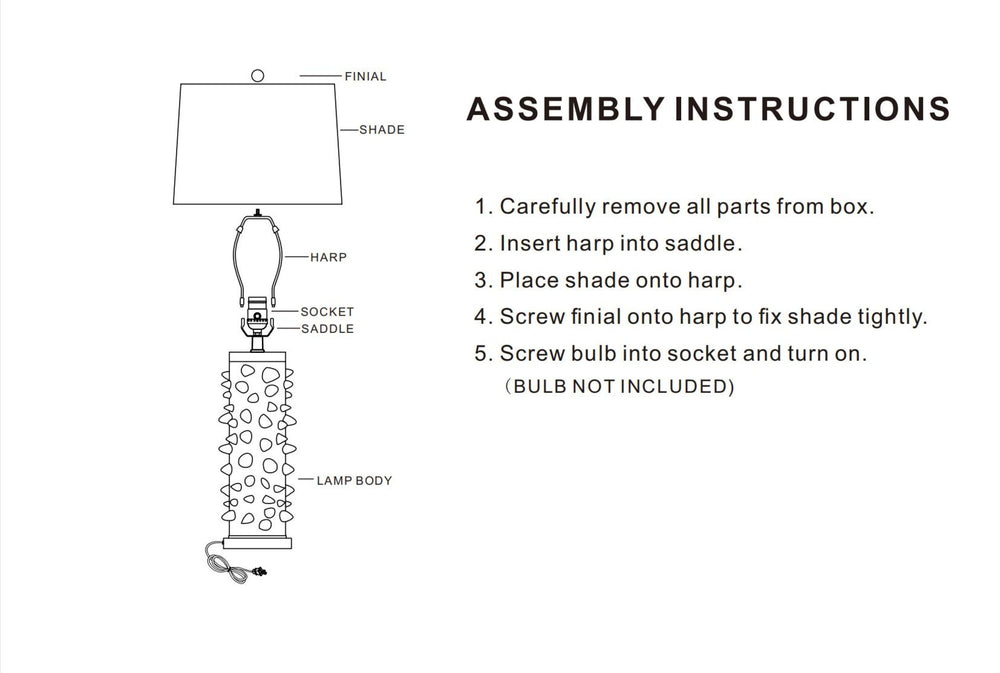 FINIAL
SHADE
HARP
SOCKET
SADDLE
LAMP BODY

ASSEMBLY INSTRUCTIONS

1. Carefully remove all parts from box.
2. Insert harp into saddle.
3. Place shade onto harp.
4. Screw finial onto harp to fix shade tightly.
5. Screw bulb into socket and turn on.
(BULB NOT INCLUDED)