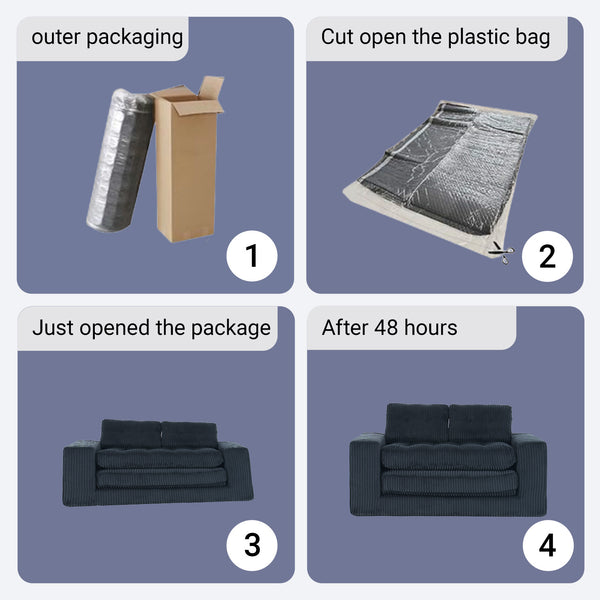 outer packaging

1

Cut open the plastic bag

2

Just opened the package

3

After 48 hours

4