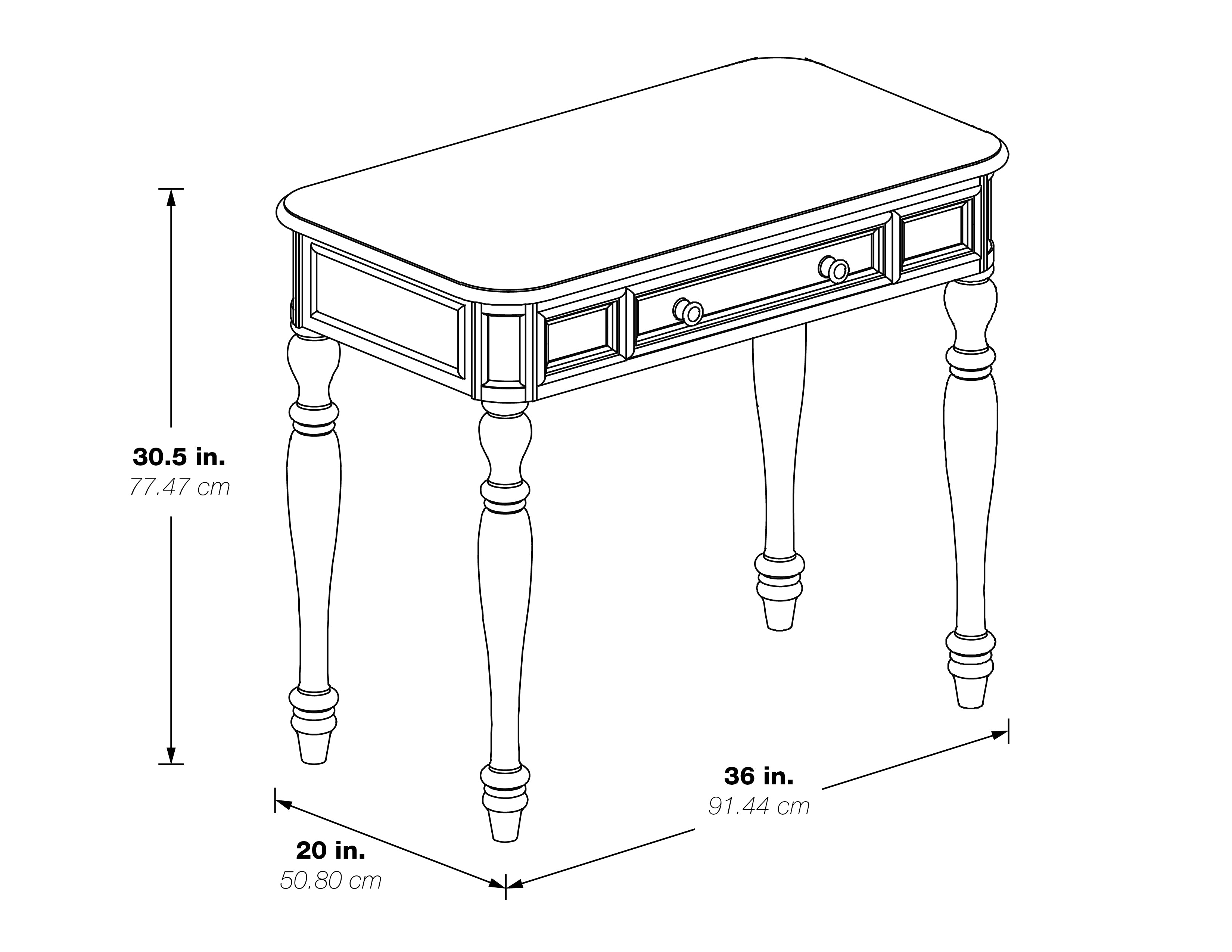 30.5 in.
77.47 cm

36 in.
91.44 cm

20 in.
50.80 cm