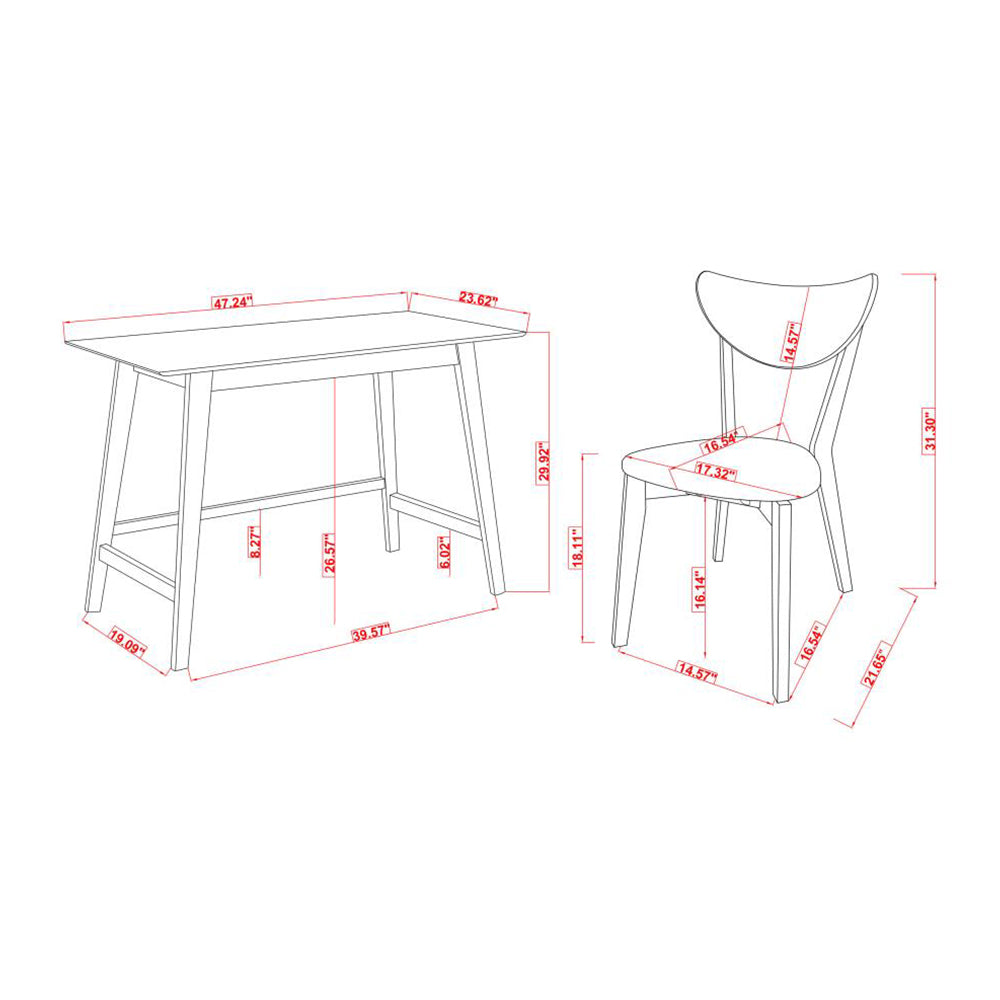 47.24"
23.62"
29.92"
8.27"
26.57"
6.02"
19.09"
39.57"
14.57"
16.54"
17.32"
31.30"
18.11"
16.14"
14.57"
16.54"
21.65"