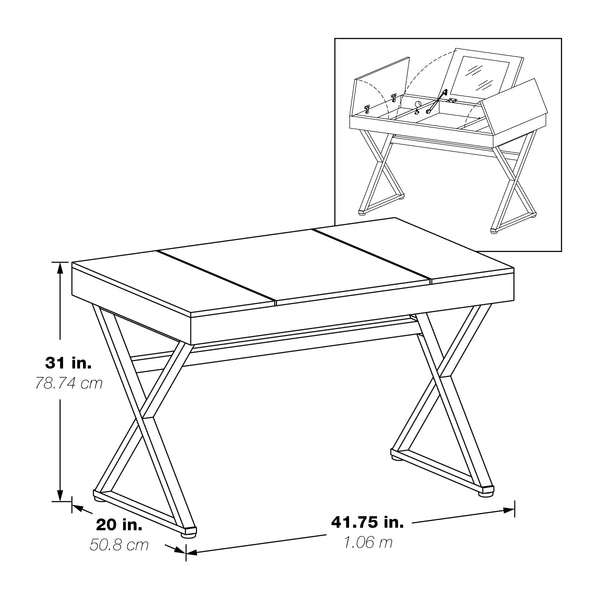 31 in.
78.74 cm

20 in.
50.8 cm

41.75 in.
1.06 m