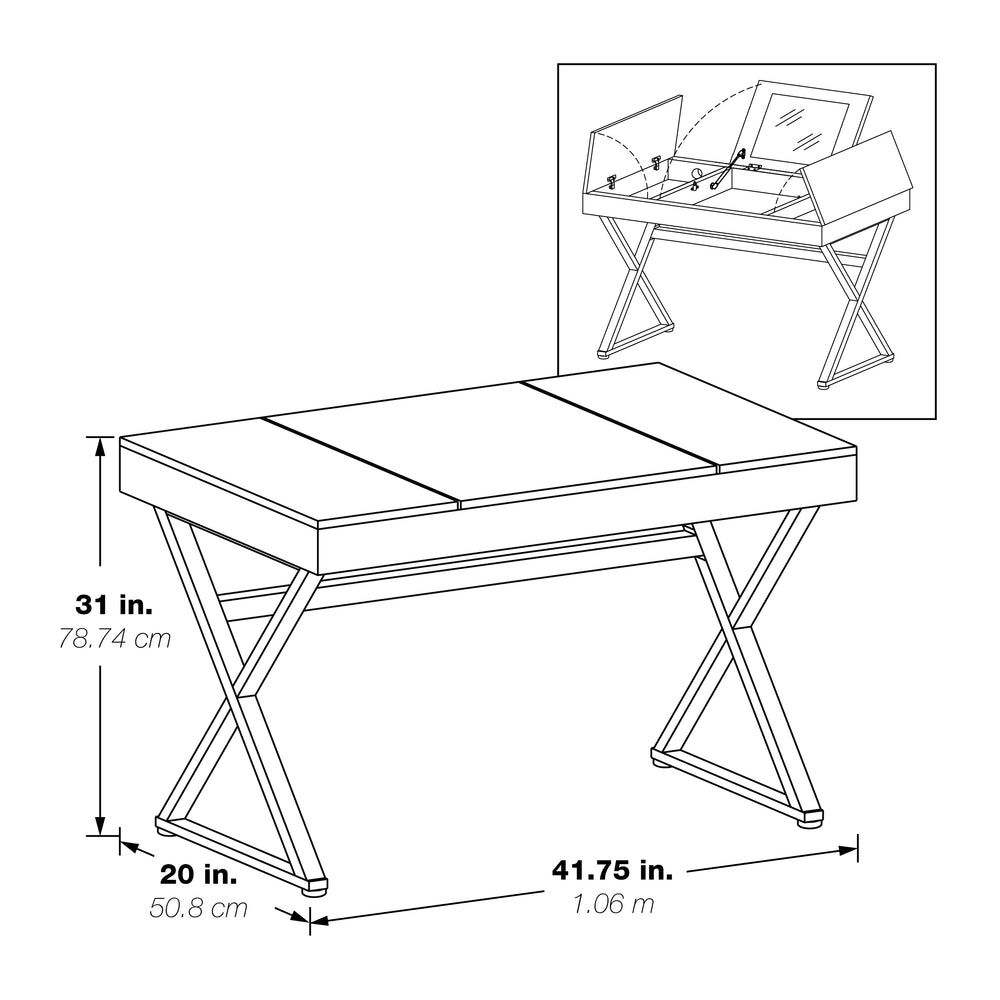 31 in.
78.74 cm

20 in.
50.8 cm

41.75 in.
1.06 m