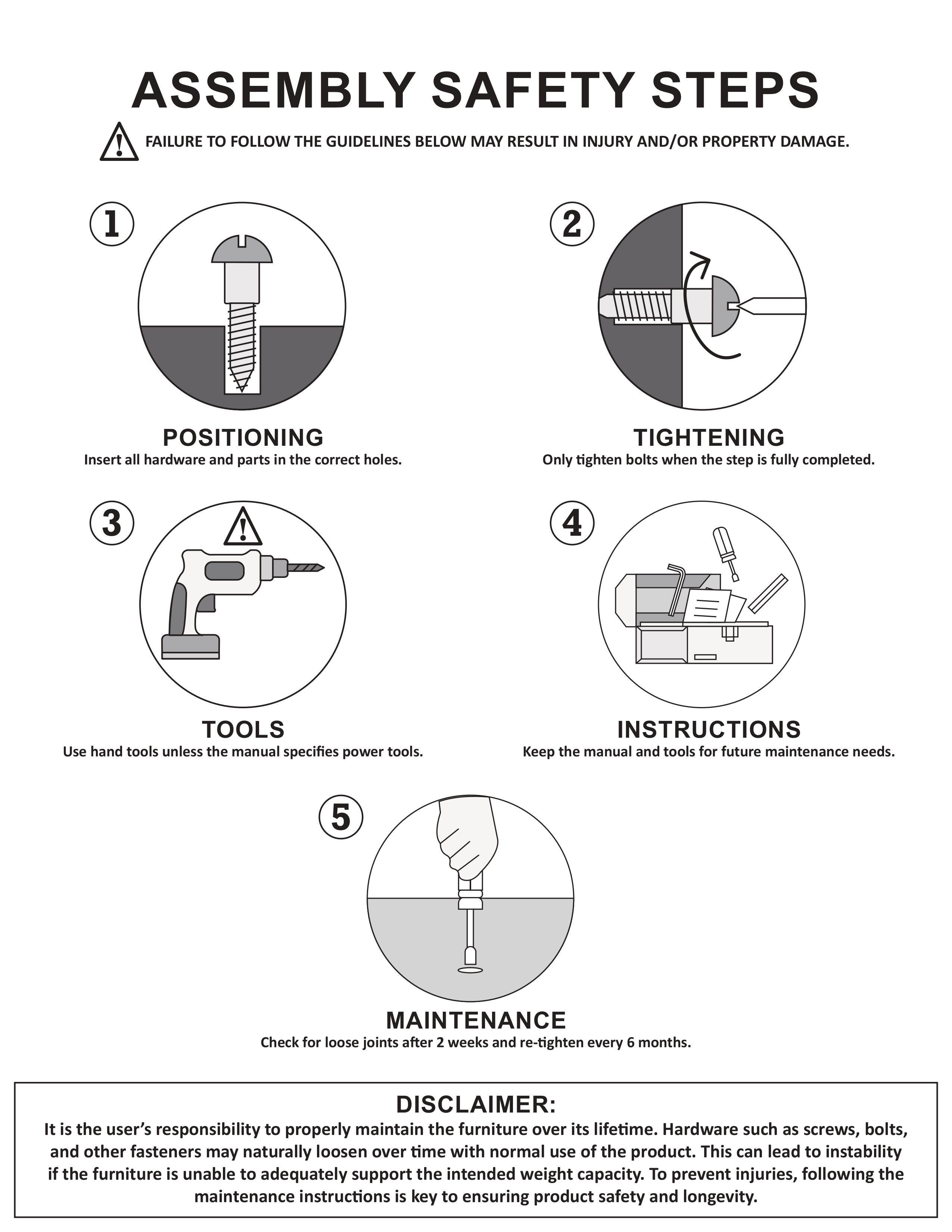 ASSEMBLY SAFETY STEPS

FAILURE TO FOLLOW THE GUIDELINES BELOW MAY RESULT IN INJURY AND/OR PROPERTY DAMAGE.

1

POSITIONING
Insert all hardware and parts in the correct holes.

2

TIGHTENING
Only tighten bolts when the step is fully completed.

3

TOOLS
Use hand tools unless the manual specifies power tools.

4

INSTRUCTIONS
Keep the manual and tools for future maintenance needs.

5

MAINTENANCE
Check for loose joints after 2 weeks and re-tighten every 6 months.

DISCLAIMER:
It is the user's responsibility to properly maintain the furniture over its lifetime. Hardware such as screws, bolts, and other fasteners may naturally loosen over time with normal use of the product. This can lead to instability if the furniture is unable to adequately support the intended weight capacity. To prevent injuries, following the maintenance instructions is key to ensuring product safety and longevity.