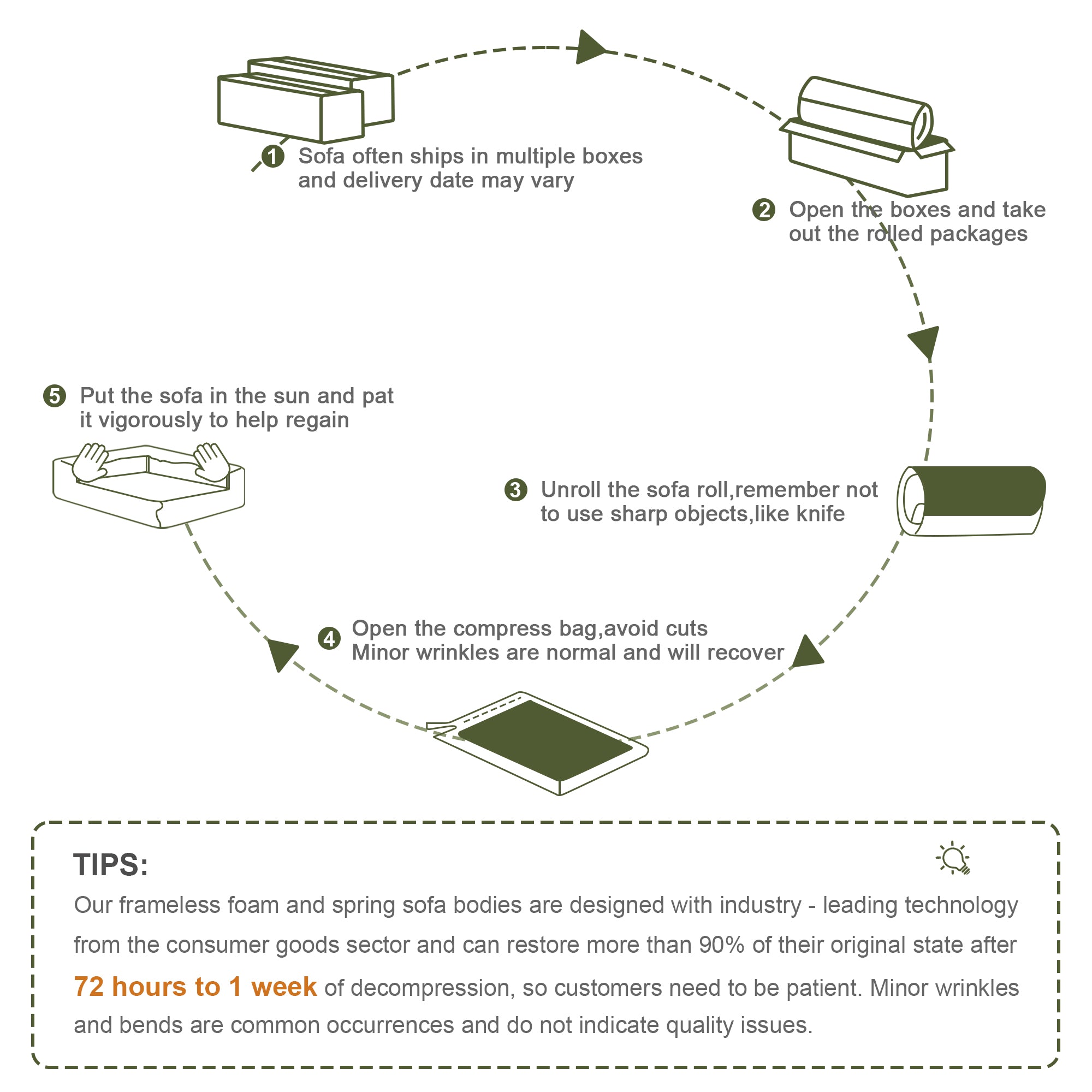 1 Sofa often ships in multiple boxes and delivery date may vary

2 Open the boxes and take out the rolled packages

3 Unroll the sofa roll,remember not to use sharp objects,like knife

4 Open the compress bag,avoid cuts Minor wrinkles are normal and will recover

5 Put the sofa in the sun and pat it vigorously to help regain

TIPS:

Our frameless foam and spring sofa bodies are designed with industry - leading technology from the consumer goods sector and can restore more than 90% of their original state after 72 hours to 1 week of decompression, so customers need to be patient. Minor wrinkles and bends are common occurrences and do not indicate quality issues.