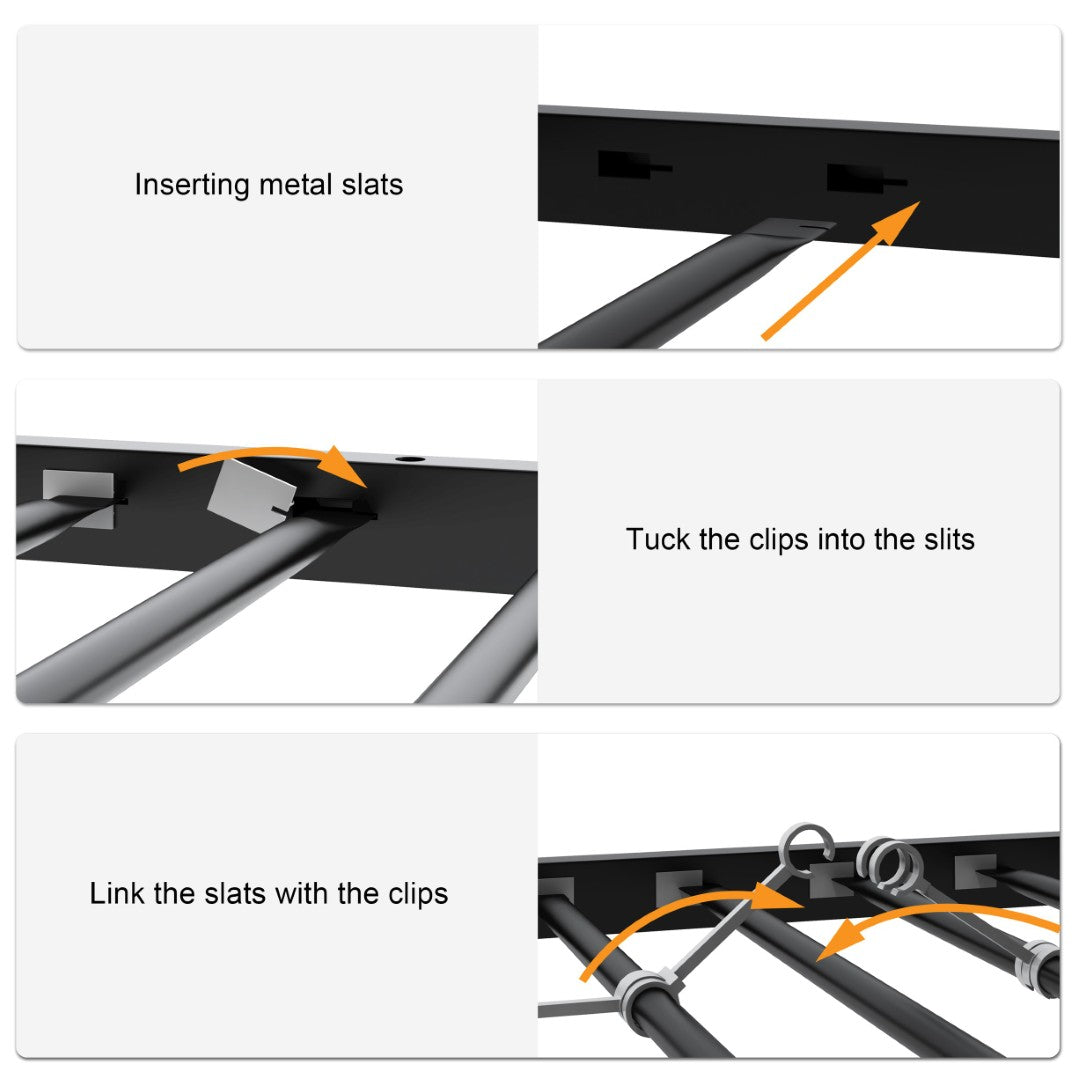 Inserting metal slats

Tuck the clips into the slits

Link the slats with the clips