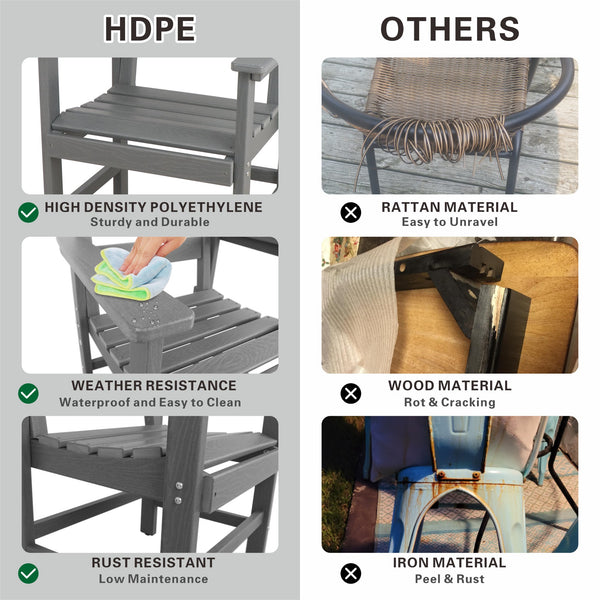 HDPE

HIGH DENSITY POLYETHYLENE
Sturdy and Durable

WEATHER RESISTANCE
Waterproof and Easy to Clean

RUST RESISTANT
Low Maintenance

OTHERS

RATTAN MATERIAL
Easy to Unravel

WOOD MATERIAL
Rot & Cracking

IRON MATERIAL
Peel & Rust