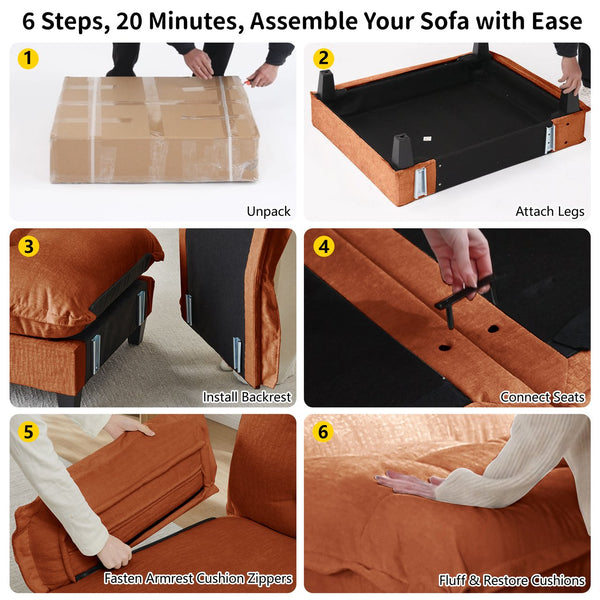 6 Steps, 20 Minutes, Assemble Your Sofa with Ease

1
Unpack

2
Attach Legs

3
Install Backrest

4
Connect Seats

5
Fasten Armrest Cushion Zippers

6
Fluff & Restore Cushions